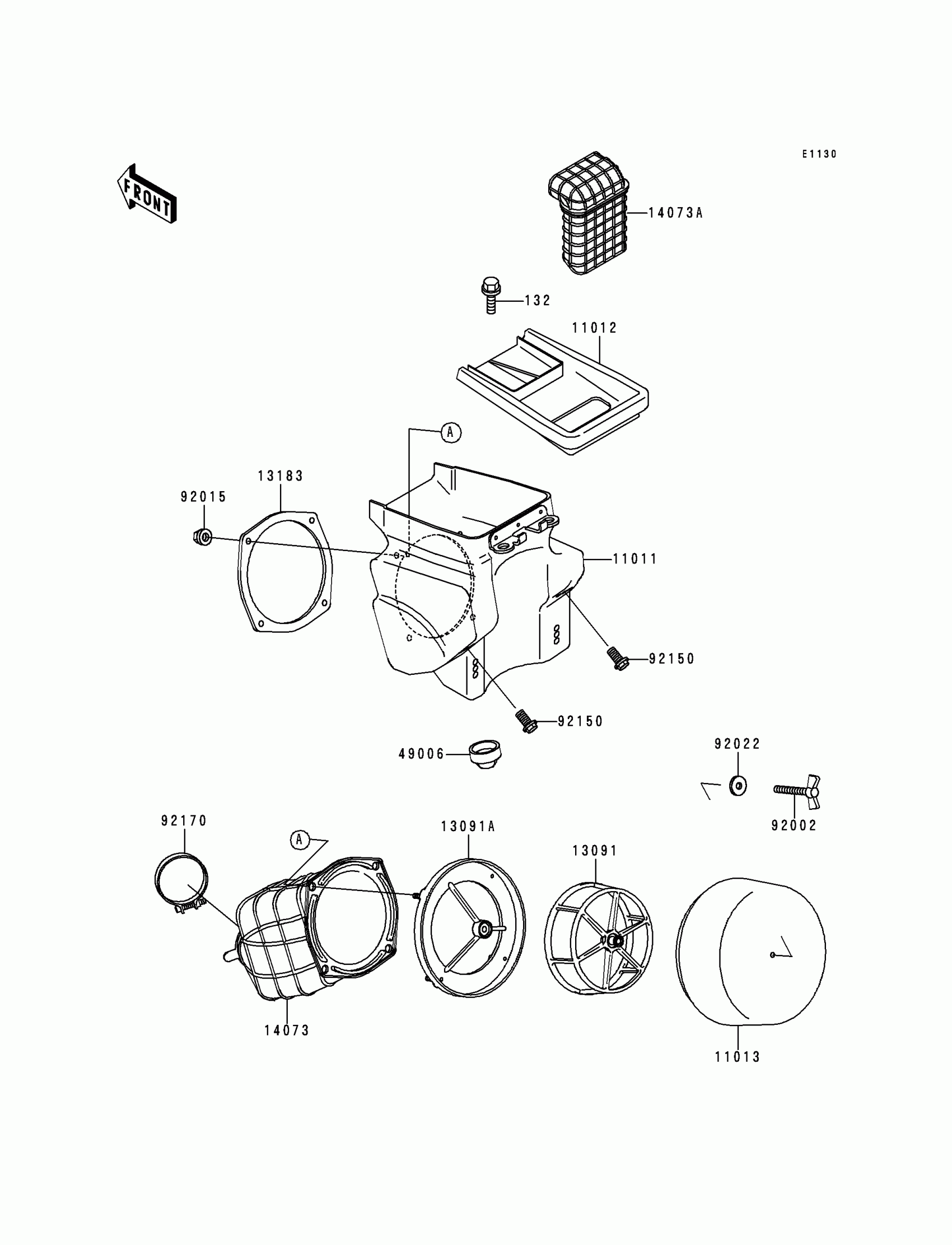 E1130

FRONT

14073A

132

11012

A

13183

92015

11011

92150

92150

49006

92022

92002

92170

A

13091A

13091

14073

11013