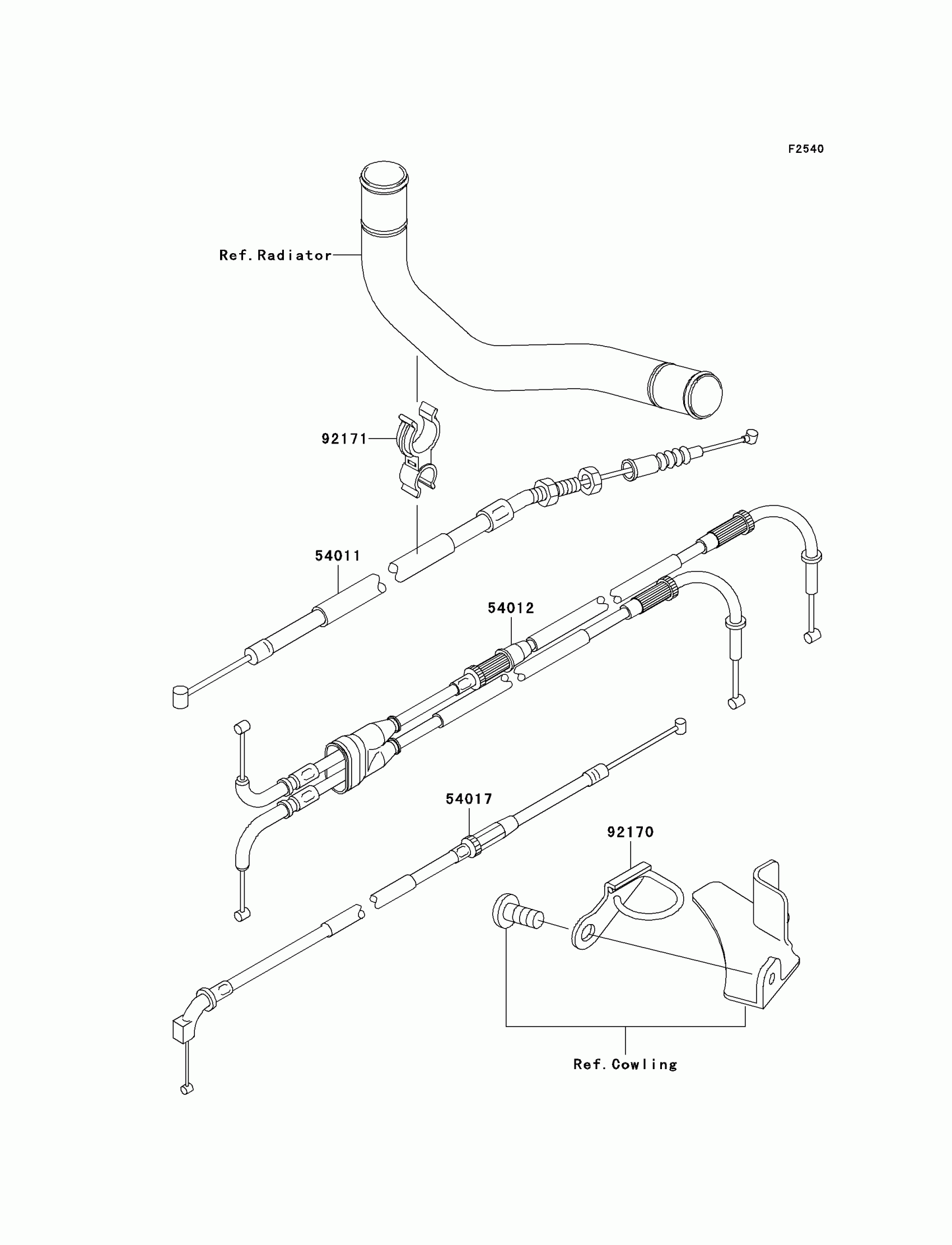 F2540

Ref.Radiator

92171

54011

54012

54017

92170

Ref.Cowling