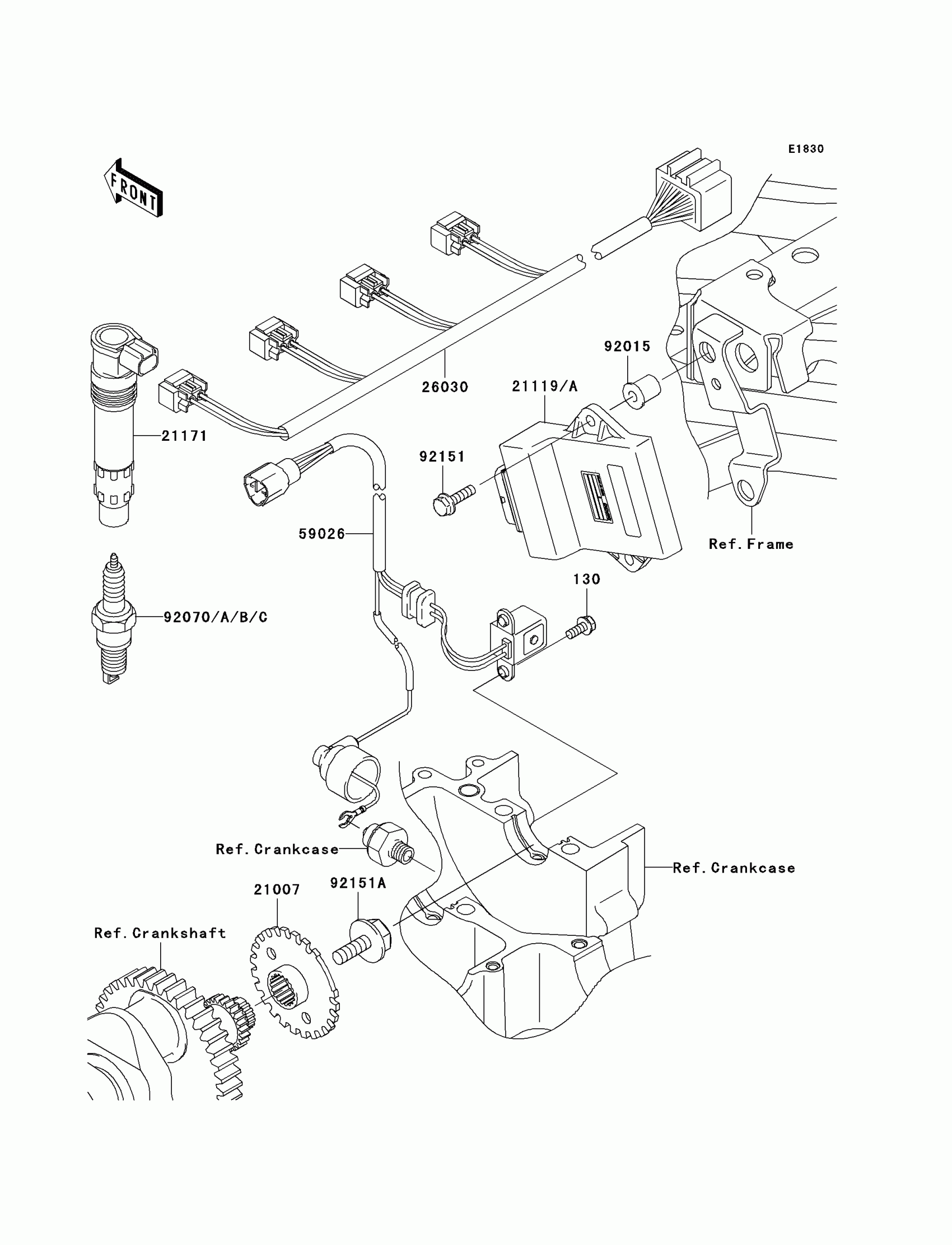 E1830

FRONT

92015

26030

21119/A

21171

92151

59026

Ref.Frame

130

92070/A/B/C

Ref.Crankcase

Ref.Crankcase

21007

92151A

Ref.Crankshaft