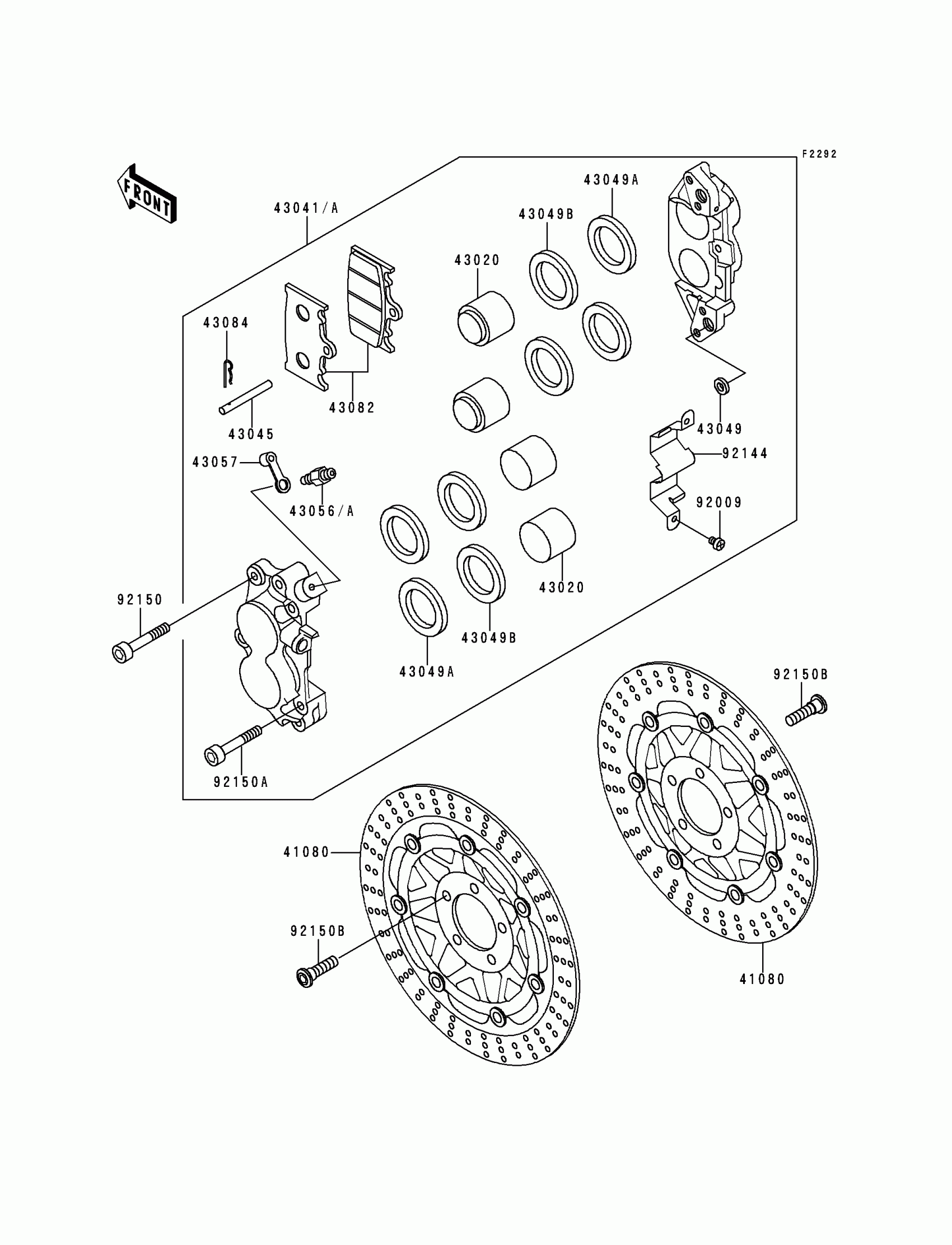 F2292

FRONT

43041/A

43049A

43049B

43020

43084

43082

43045

43049

43057

92144

43056/A

92009

43020

92150

43049B

43049A

92150B

92150A

41080

92150B

41080