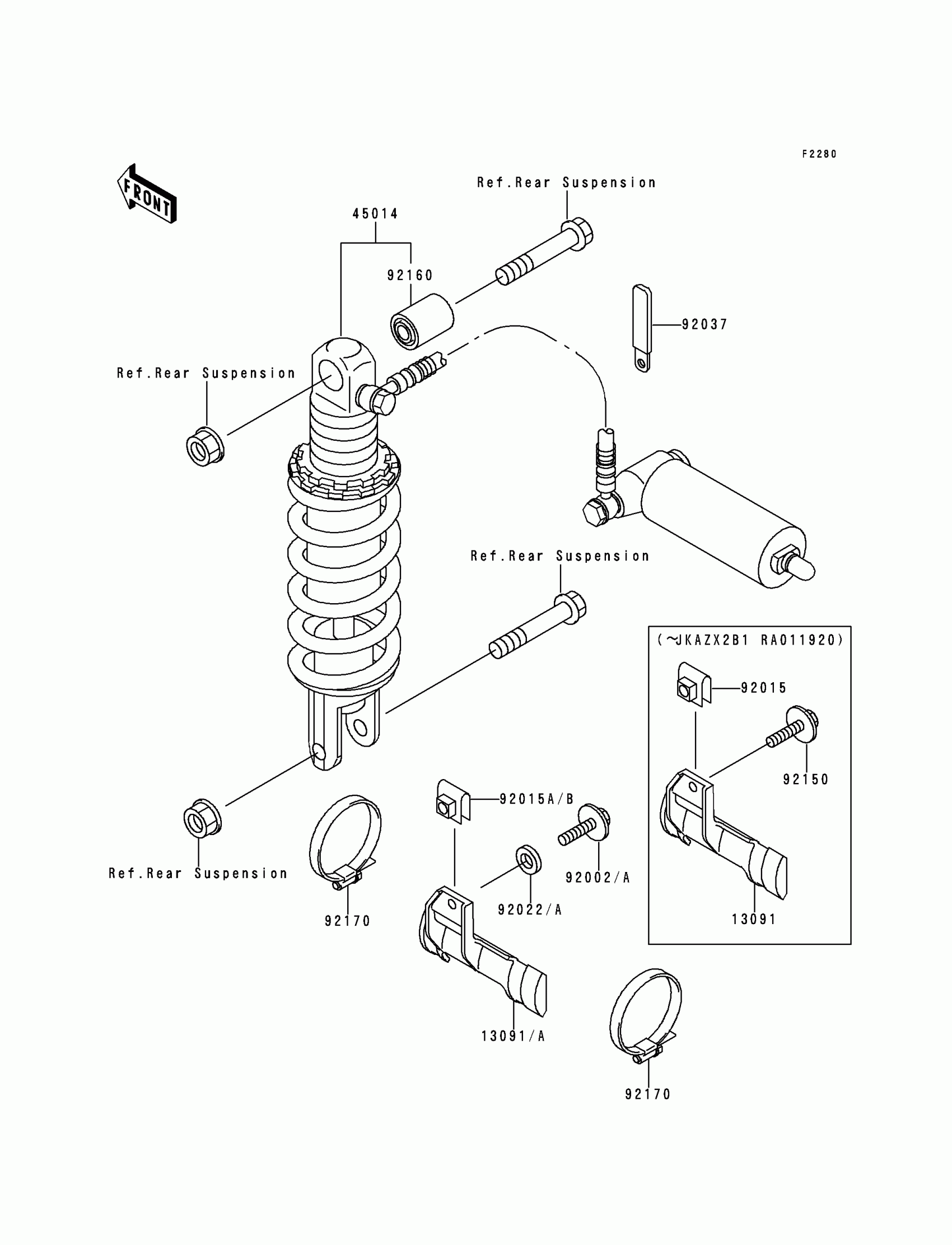 F2280

FRONT

Ref.Rear Suspension

45014

92160

92037

Ref.Rear Suspension

Ref.Rear Suspension

(~JKAZX2B1 RA011920)

92015

92150

13091

92015A/B

92002/A

92022/A

Ref.Rear Suspension

92170

13091/A

92170