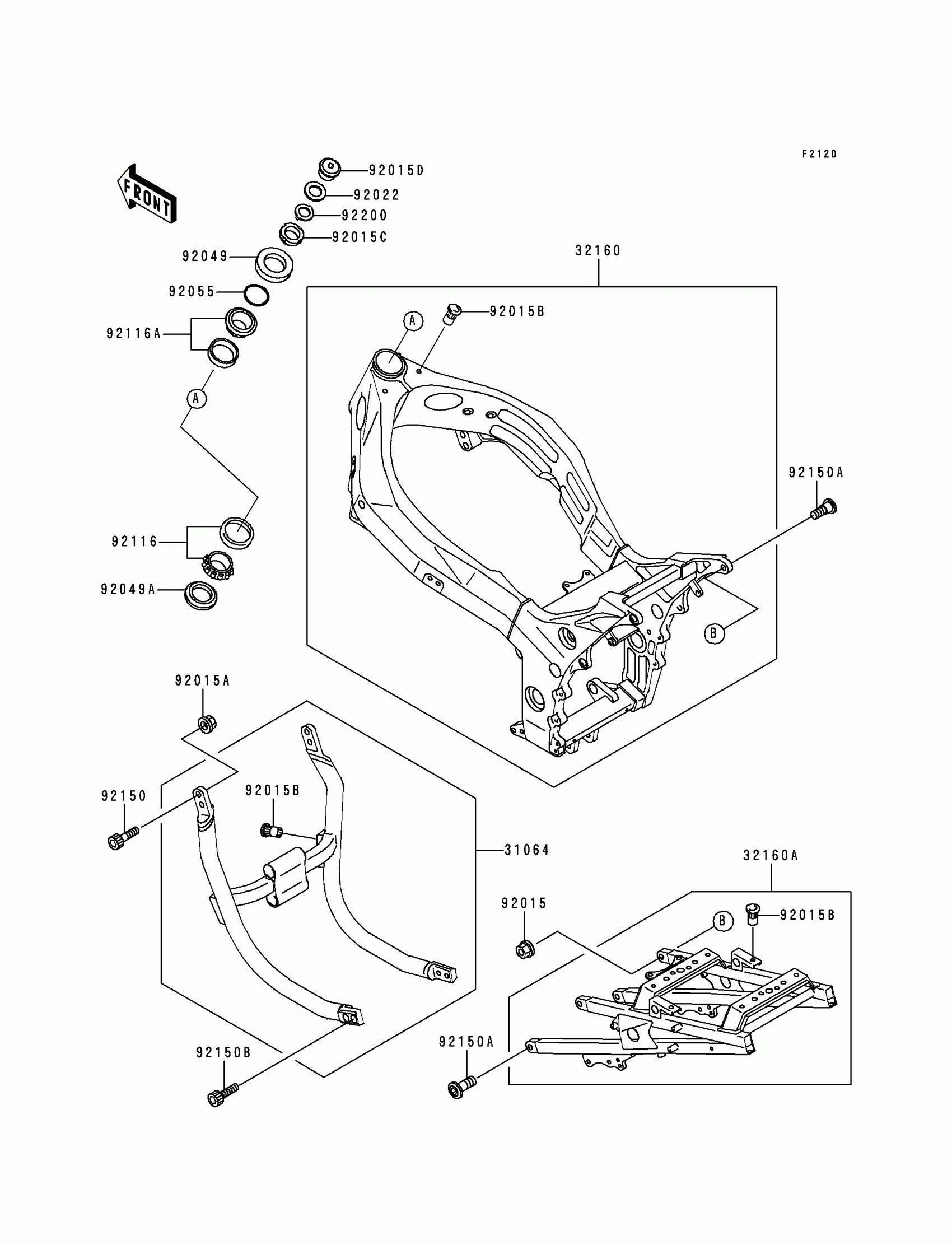 F2120

FRONT

92015D
92022
92200
92015C
92049
92055
92116A
A
92116
92049A

32160
A
92015B
92150A
B

92015A
92150
92015B
31064
92150B

32160A
92015
B
92015B
92150A