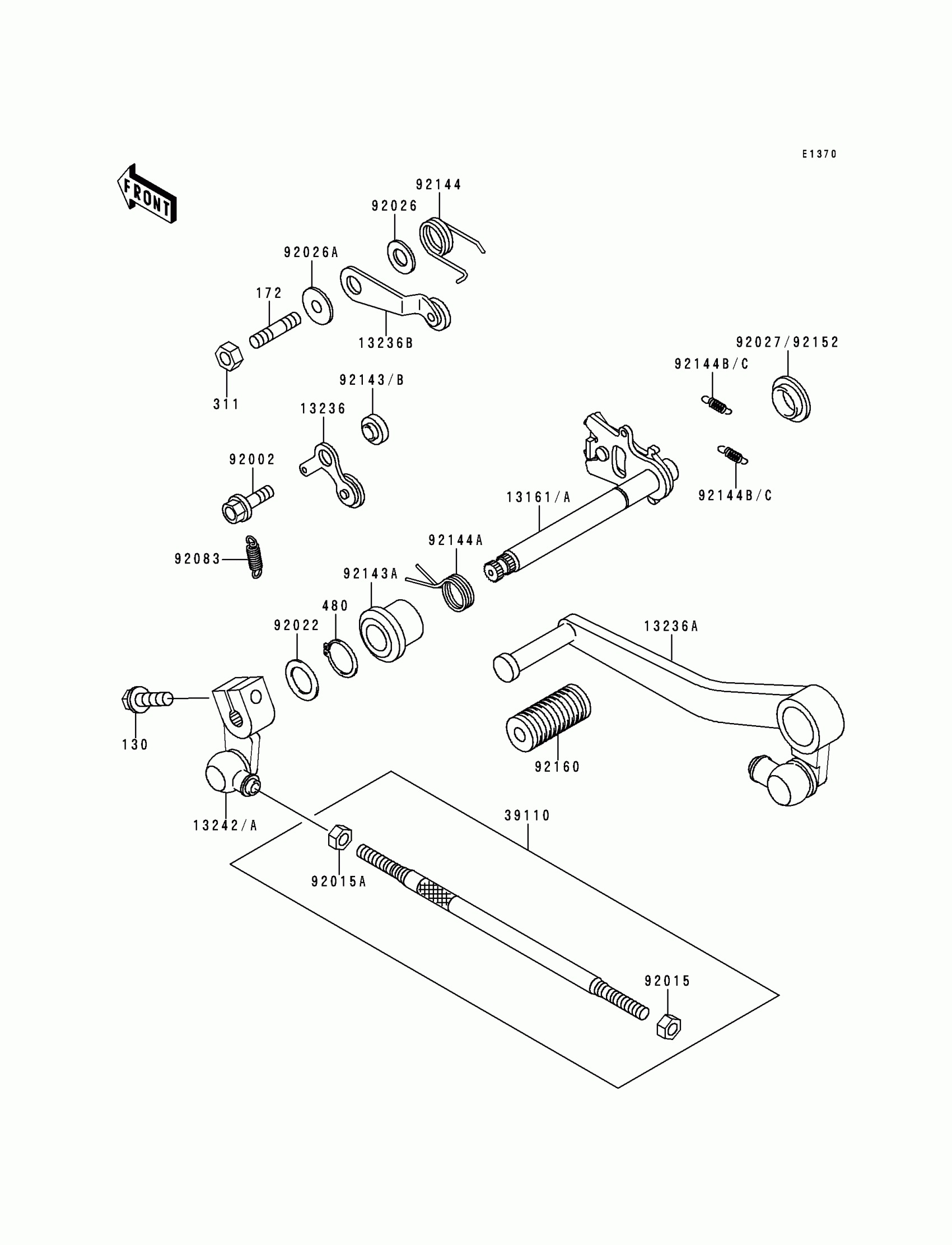 E1370

FRONT

92144
92026
92026A
172
13236B
311
92143/B
13236
92002
92083
92027/92152
92144B/C
92144B/C
13161/A
92144A
92143A
480
92022
13236A
130
92160
13242/A
39110
92015A
92015