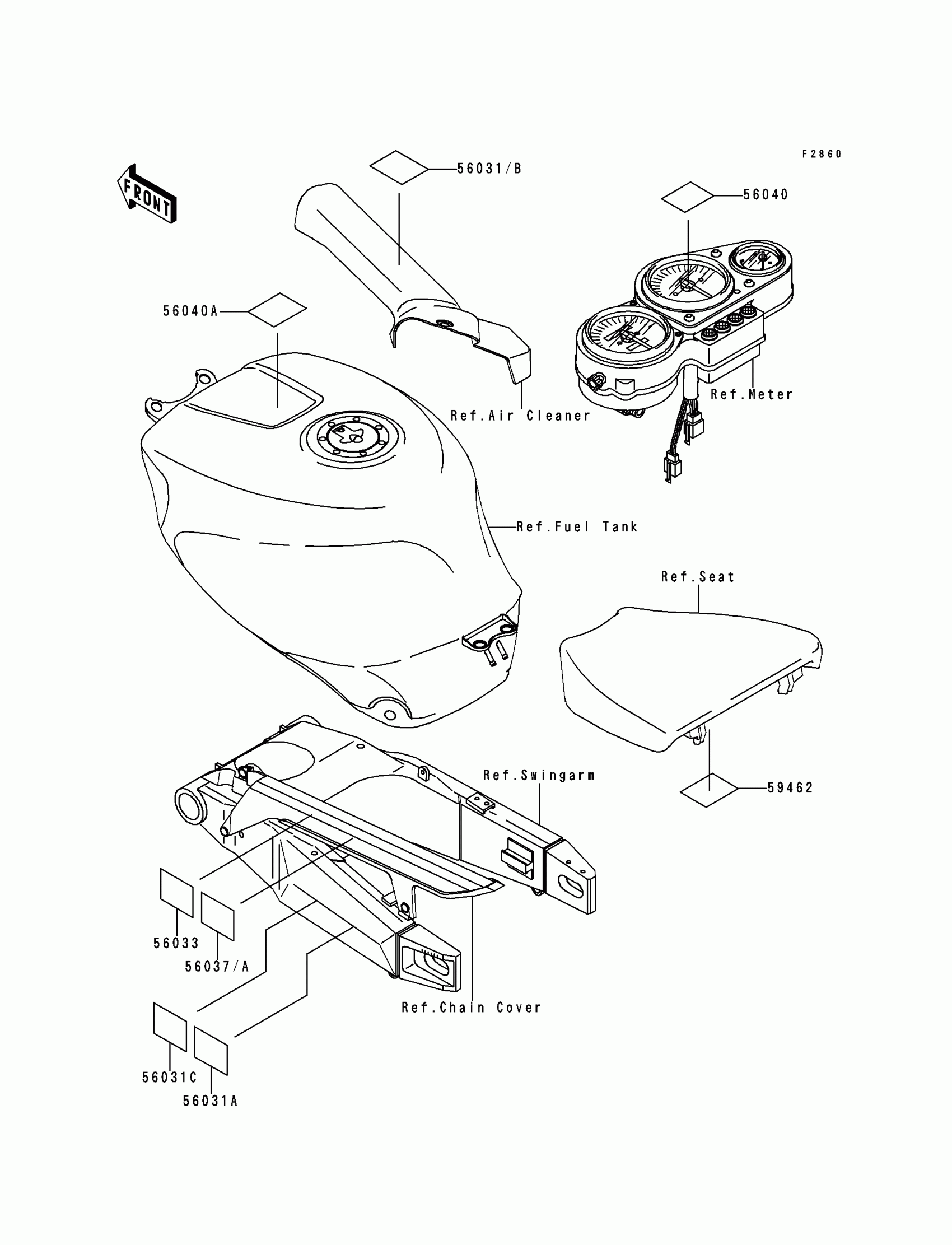 F2860

FRONT

56031/B

56040

56040A

Ref.Air Cleaner

Ref.Meter

Ref.Fuel Tank

Ref.Seat

Ref.Swingarm

59462

56033

56037/A

Ref.Chain Cover

56031C

56031A