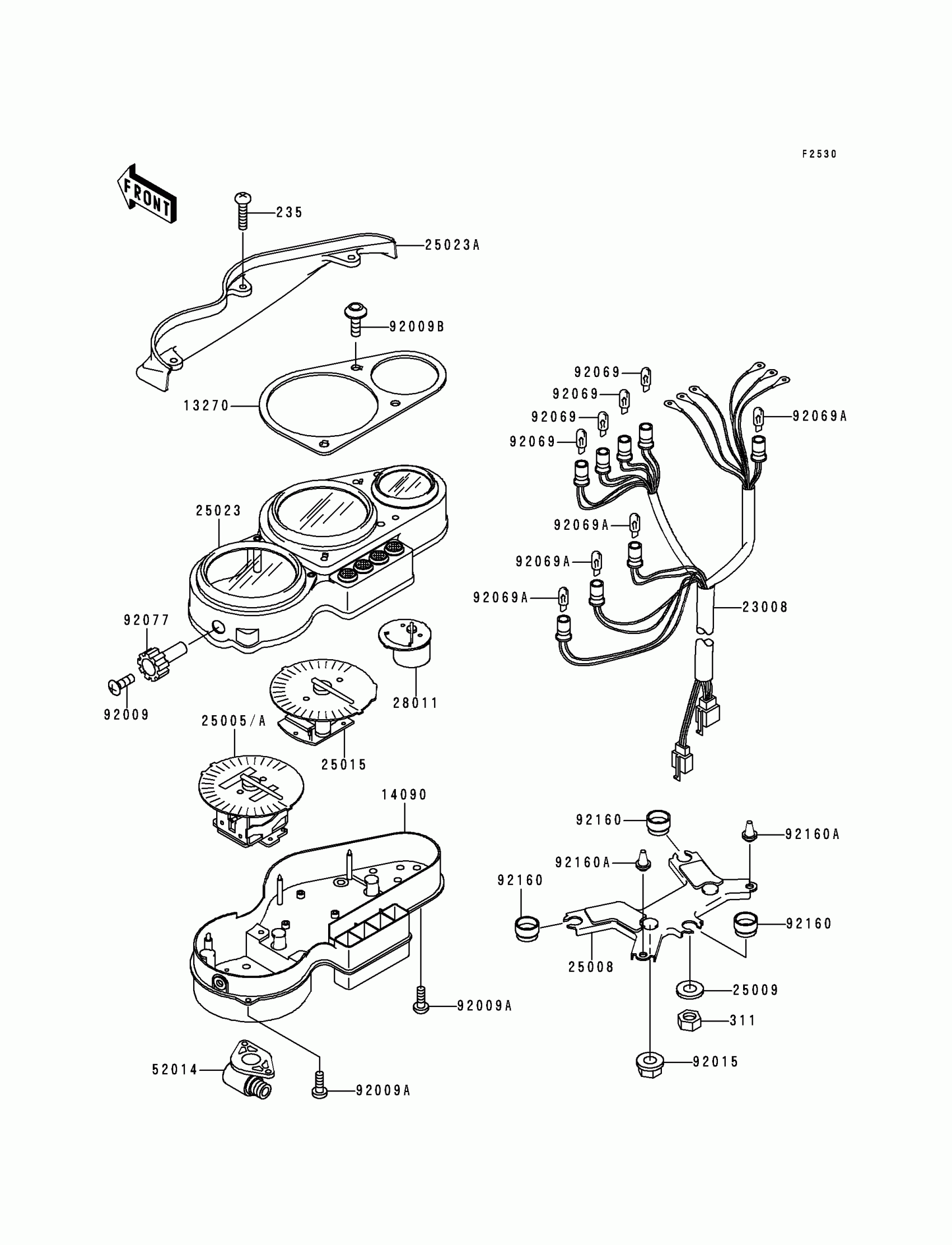 F2530

FRONT

235
25023A
92009B
13270
25023
92077
92009
28011
25005/A
25015
14090
92009A
52014
92009A

92069
92069
92069
92069
92069A
92069A
92069A
92069A
23008

92160
92160A
92160A
92160
92160
25008
25009
311
92015