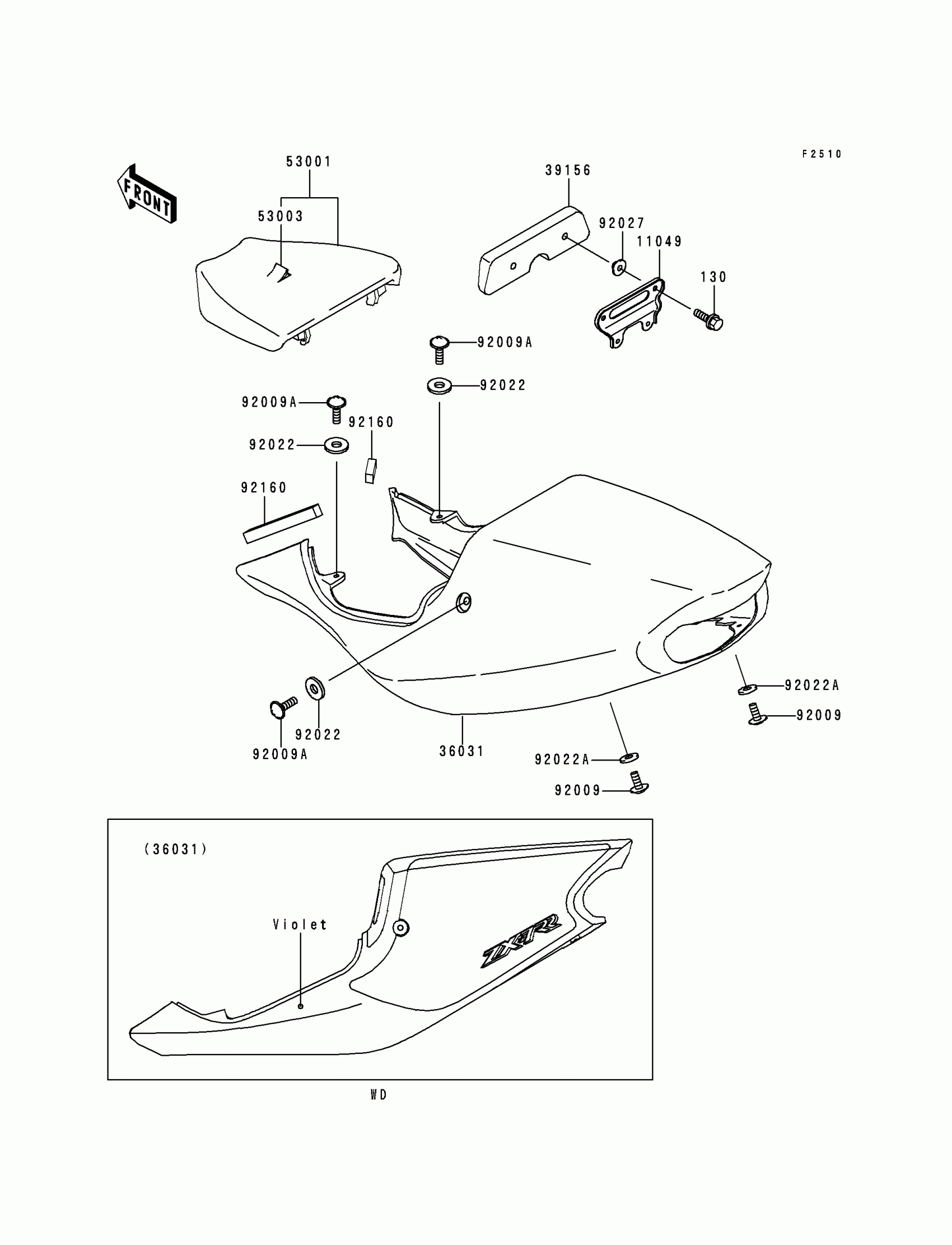 F2510

FRONT

53001

53003

39156

92027

11049

130

92009A

92022

92009A

92160

92022

92160

92022A

92009

92022

92009A

36031

92022A

92009

(36031)

Violet

ZXR

WD