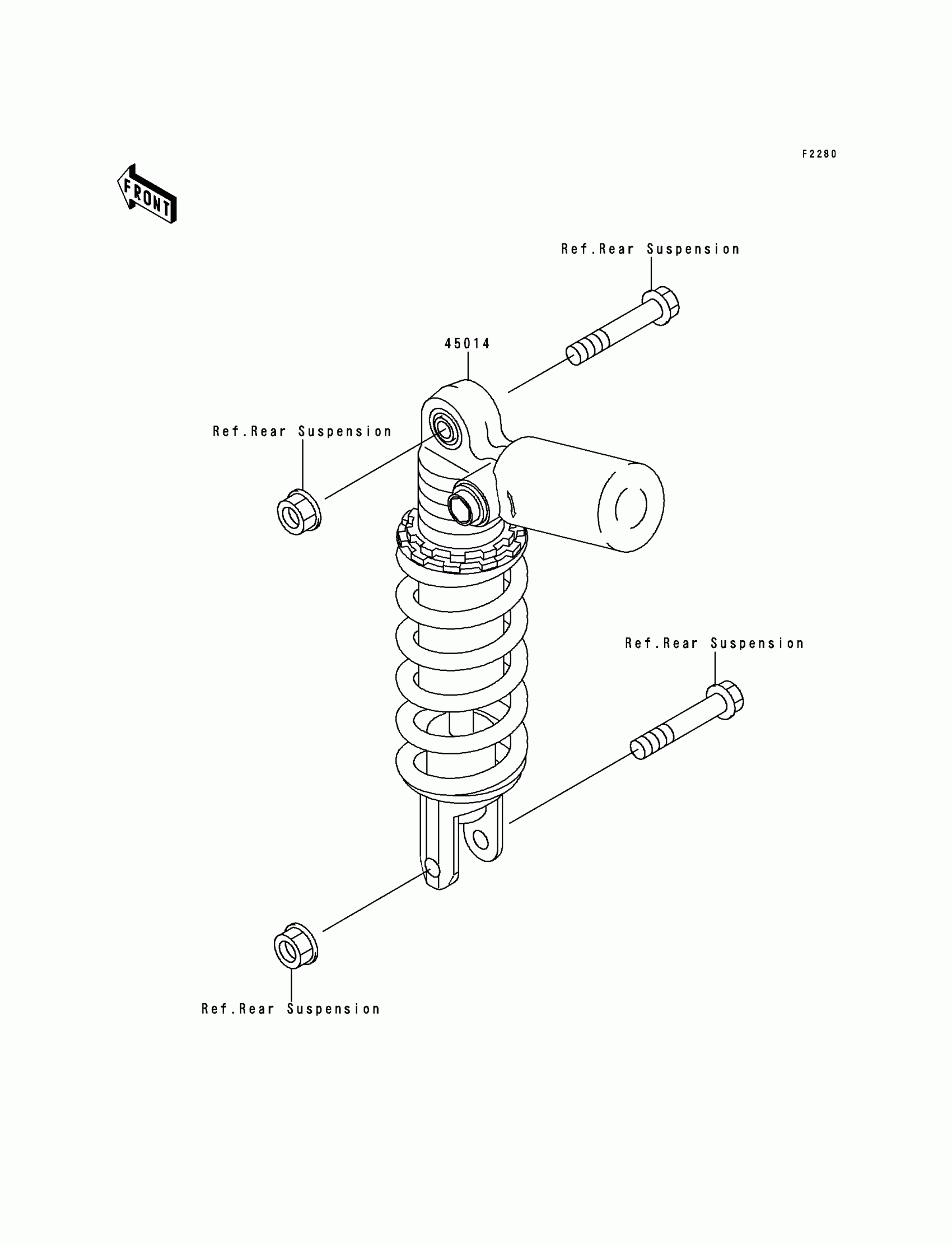 F2280

FRONT

Ref.Rear Suspension

45014

Ref.Rear Suspension

Ref.Rear Suspension

Ref.Rear Suspension