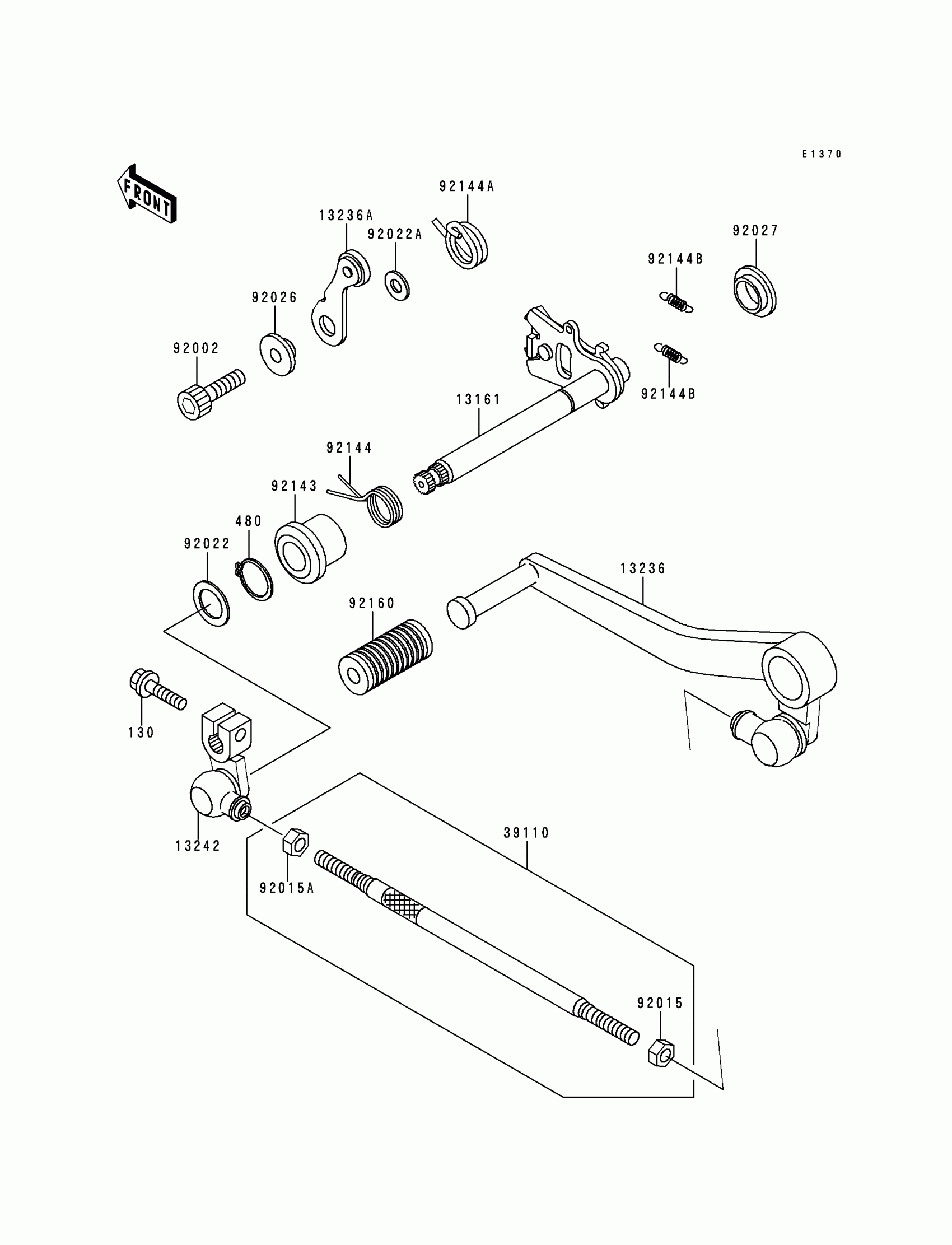 E1370

FRONT

92144A

13236A

92022A

92027

92144B

92026

92002

92144B

13161

92144

92143

480

92022

13236

92160

130

13242

39110

92015A

92015