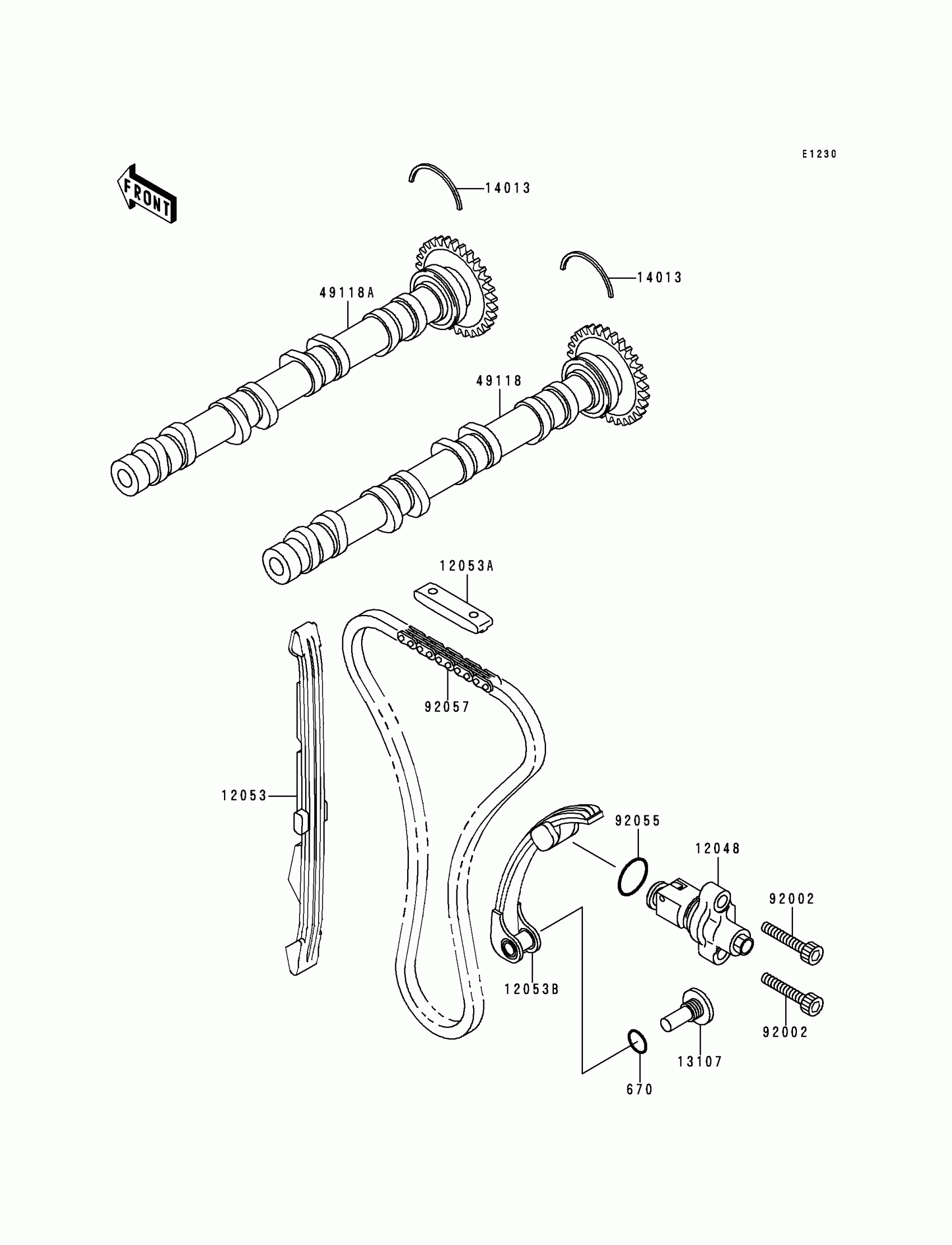 E1230

FRONT

14013

14013

49118A

49118

12053A

92057

12053

92055

12048

92002

12053B

92002

13107

670