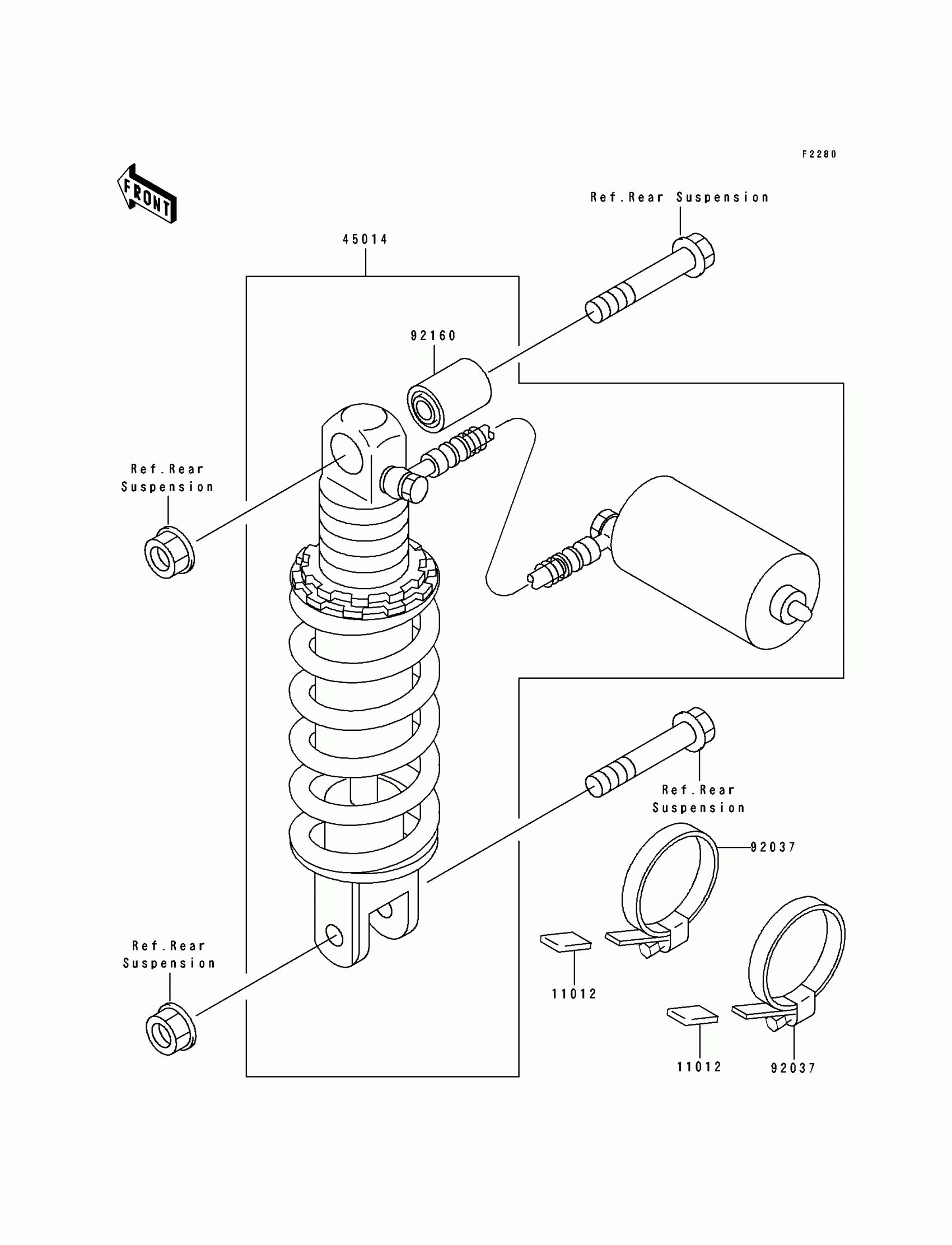 F2280

FRONT

Ref.Rear Suspension

45014

92160

Ref.Rear Suspension

Ref.Rear Suspension

92037

Ref.Rear Suspension

11012

11012

92037