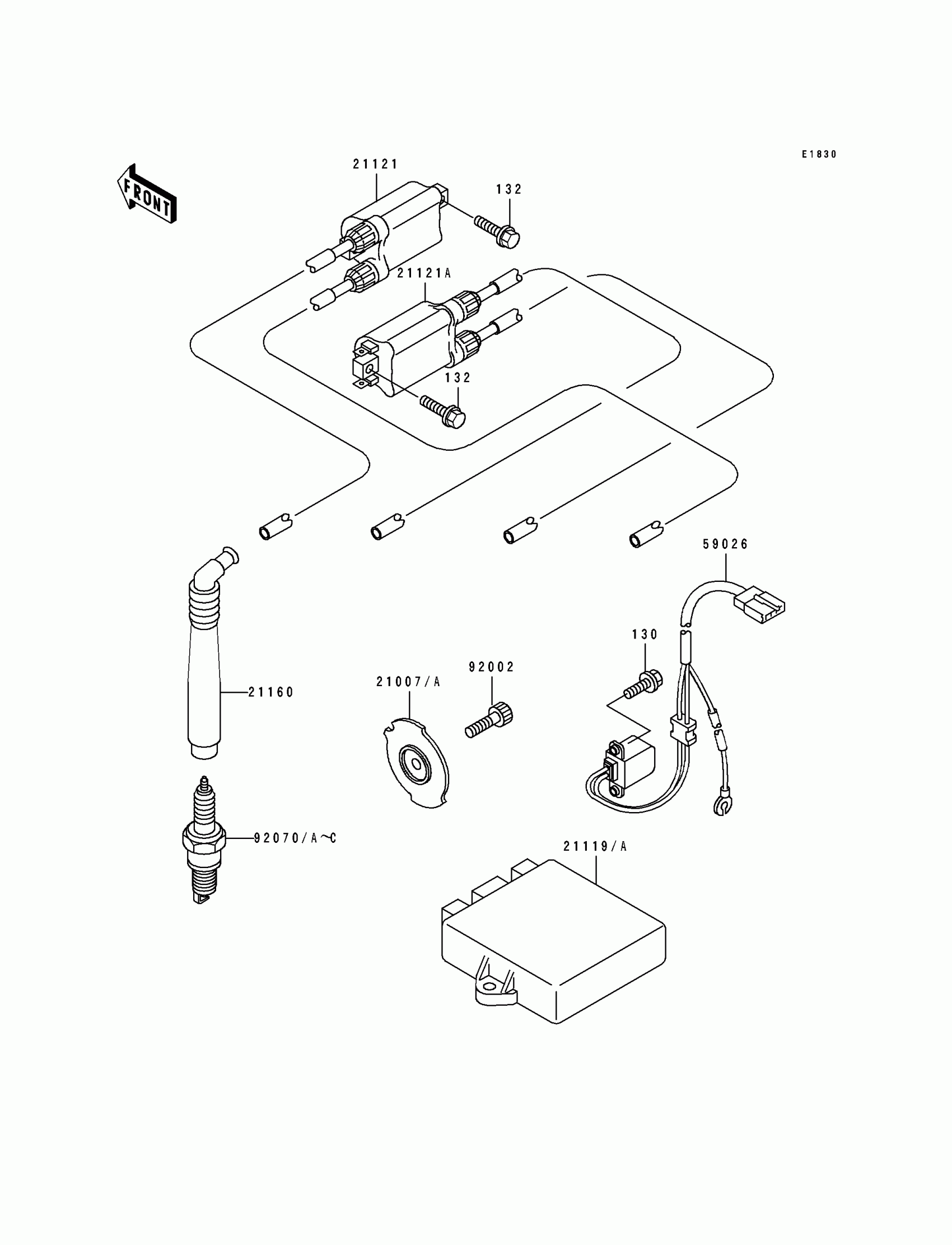 E1830

FRONT

21121

132

21121A

132

59026

130

92002

21007/A

21160

92070/A~C

21119/A