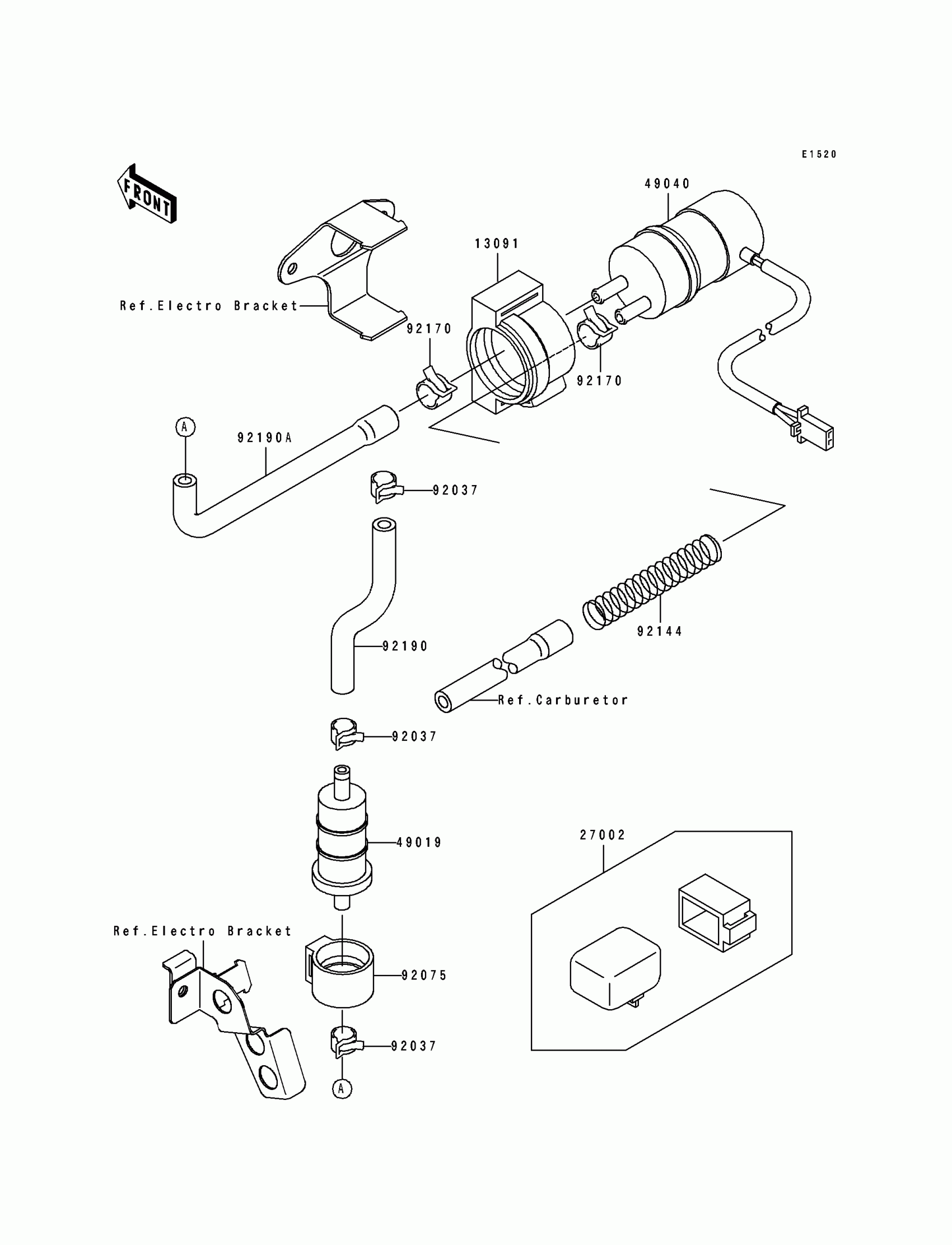 E1520

FRONT

49040

13091

Ref.Electro Bracket

92170

92170

A

92190A

92037

92144

92190

Ref.Carburetor

92037

49019

27002

Ref.Electro Bracket

92075

92037

A