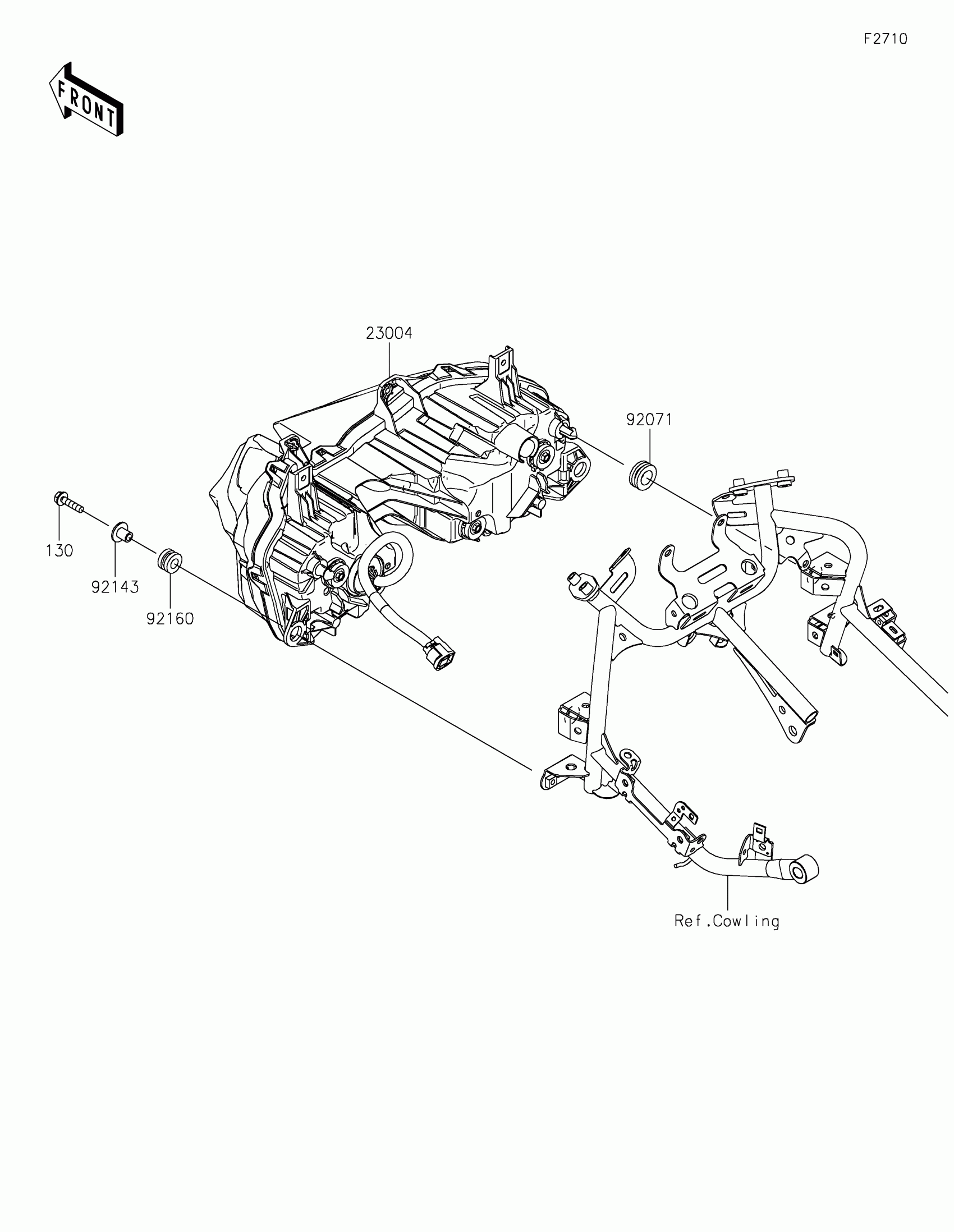 F2710

FRONT

23004

92071

130

92143

92160

Ref.Cowling