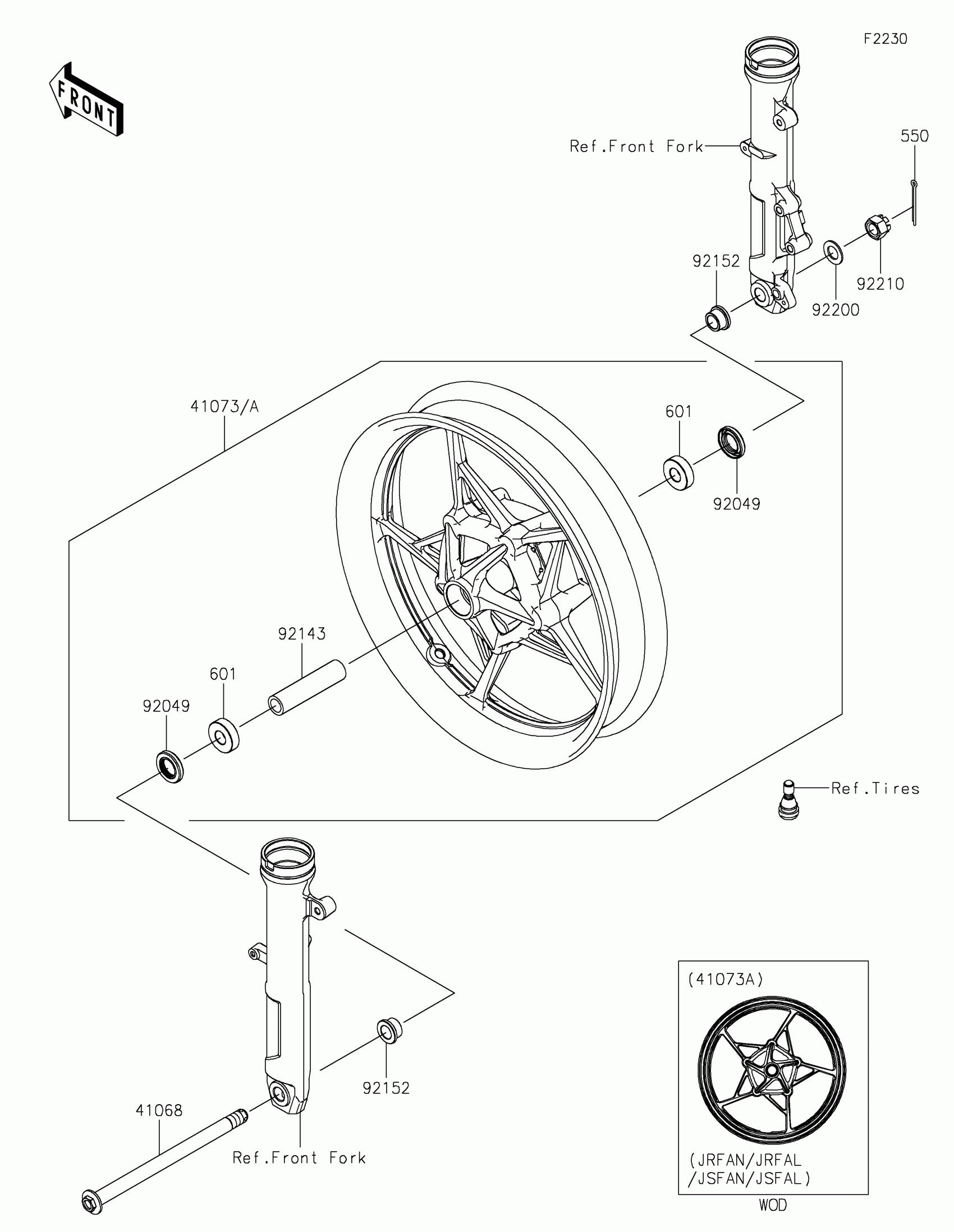 F2230

FRONT

Ref.Front Fork

550

92152

92210

92200

41073/A

601

92049

92143

601

92049

Ref.Tires

92152

41068

Ref.Front Fork

(41073A)

(JRFAN/JRFAL /JSFAN/JSFAL)

WOD