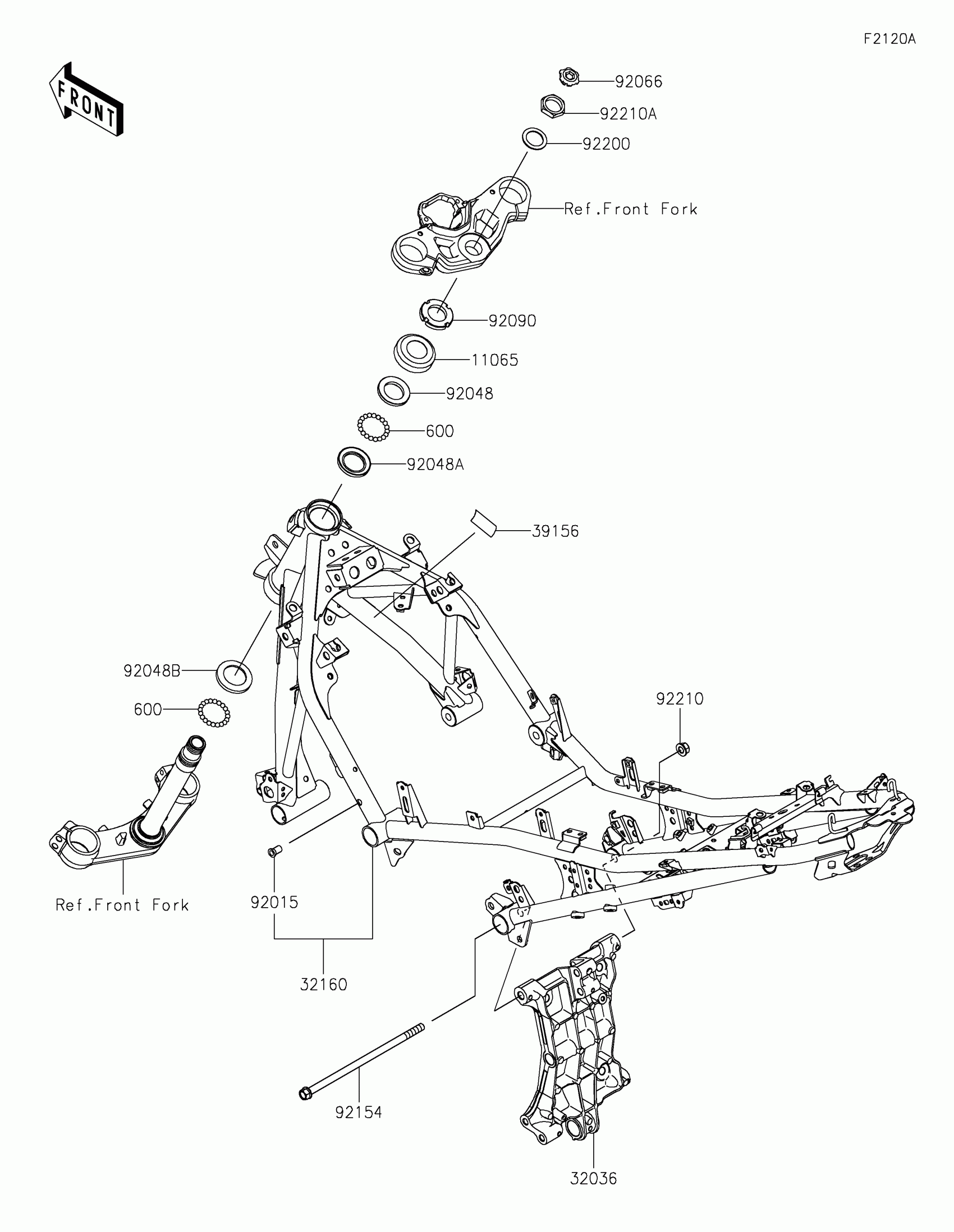 F2120A

FRONT

92066
92210A
92200
Ref.Front Fork
92090
11065
92048
600
92048A
39156
92048B
600
92210
Ref.Front Fork
92015
32160
92154
32036