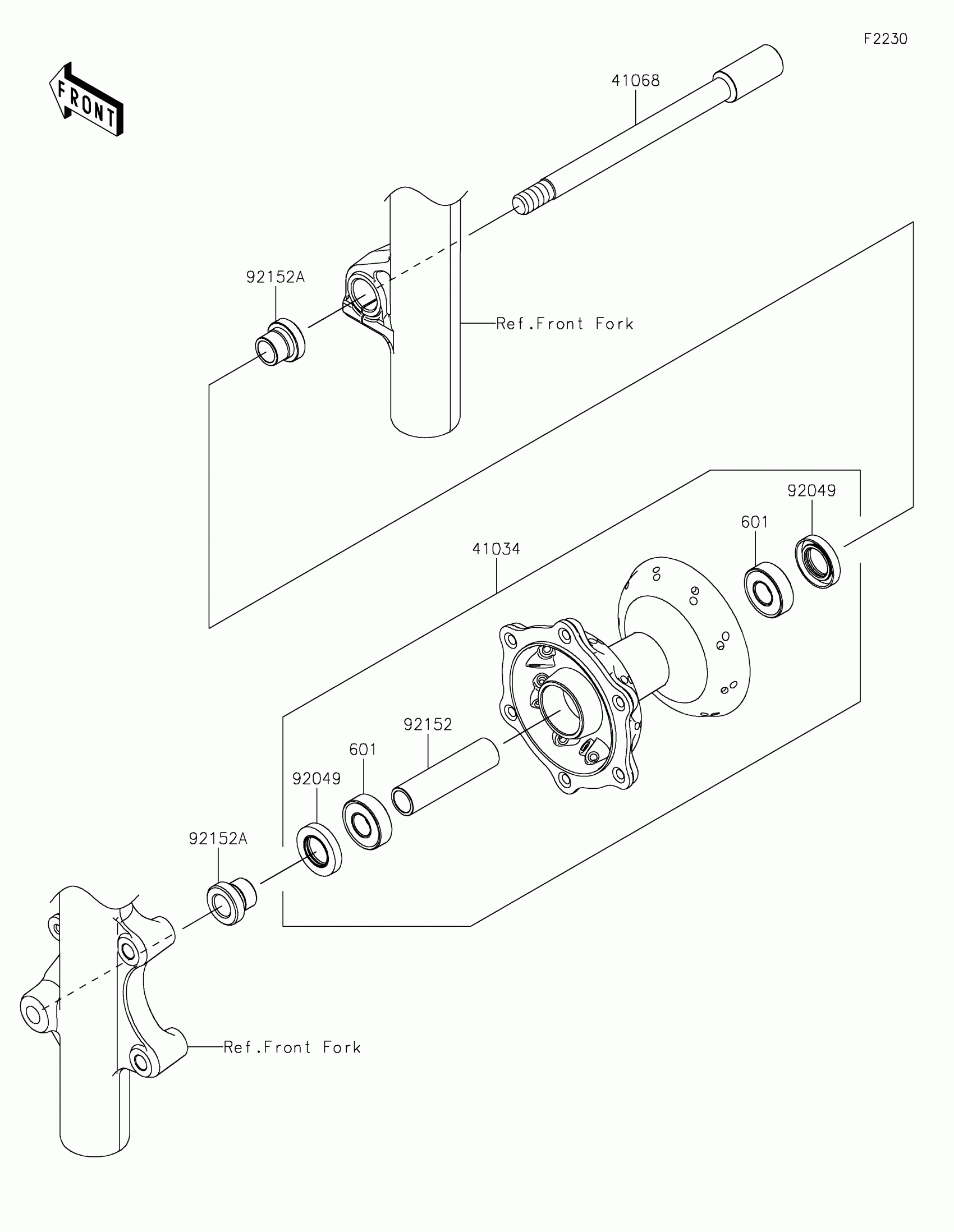 F2230

FRONT

41068

92152A

Ref.Front Fork

92049

601

41034

92152

601

92049

92152A

Ref.Front Fork