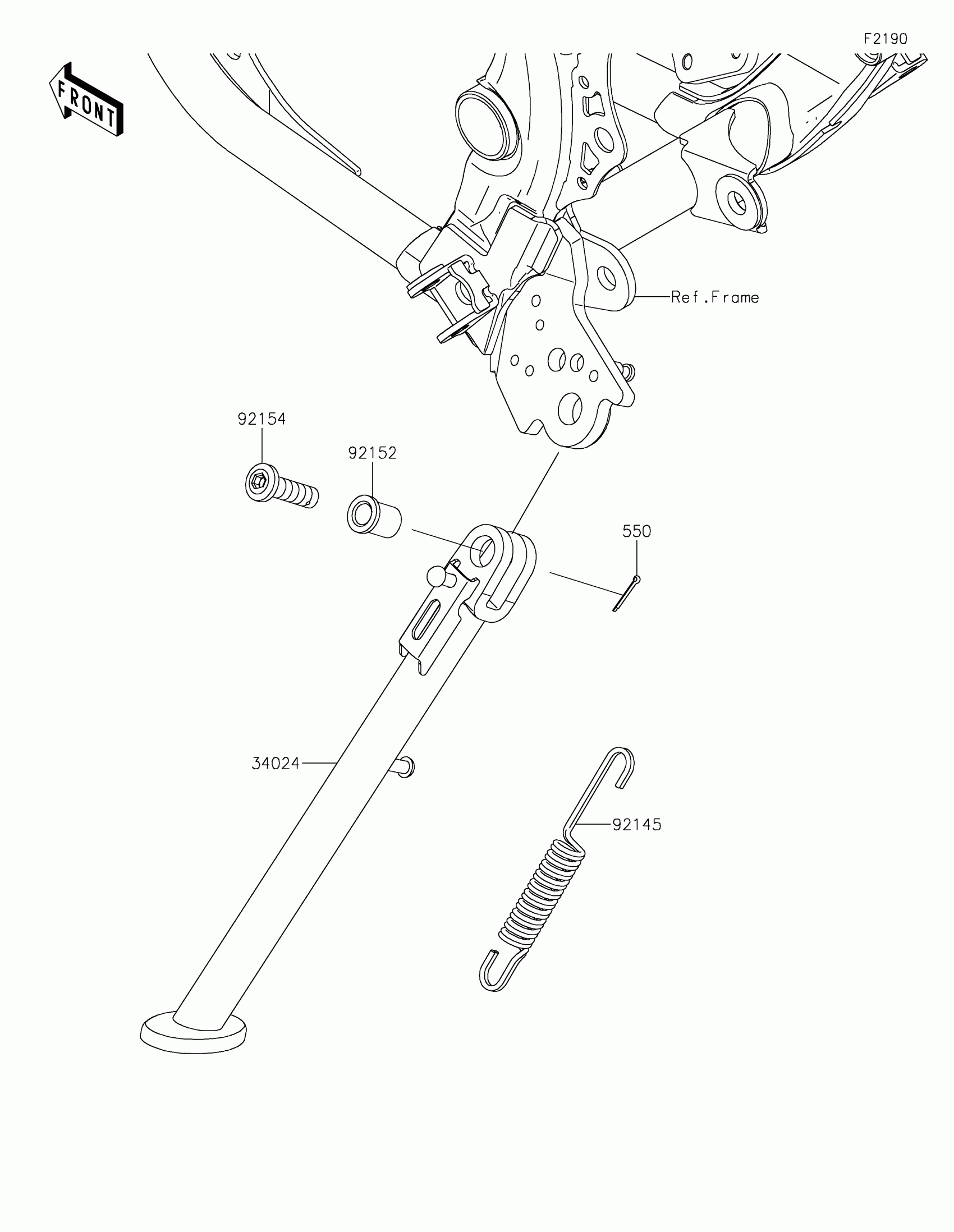 F2190

FRONT

Ref.Frame

92154

92152

550

34024

92145