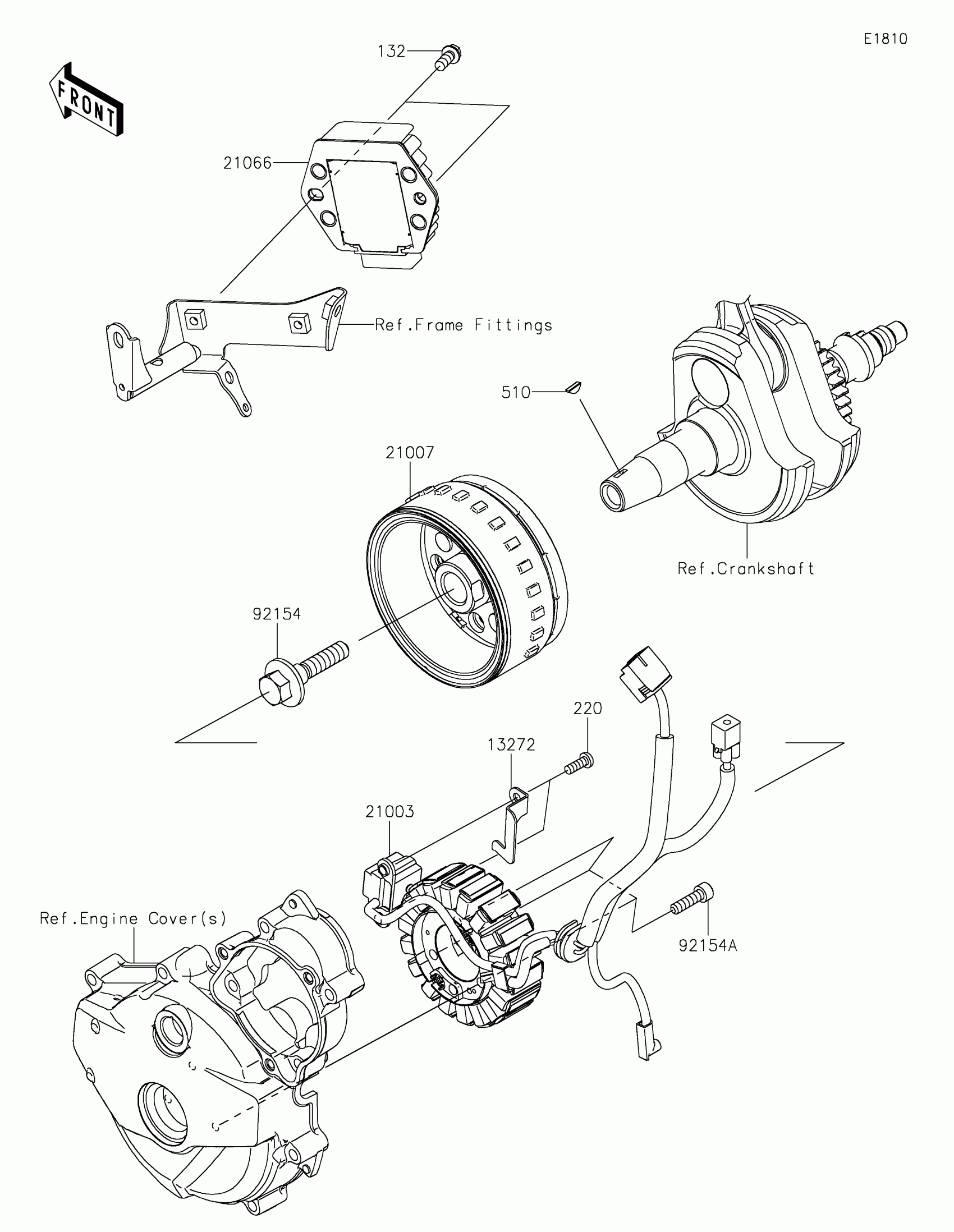 E1810

FRONT

132

21066

Ref.Frame Fittings

510

21007

Ref.Crankshaft

92154

220

13272

21003

Ref.Engine Cover(s)

92154A