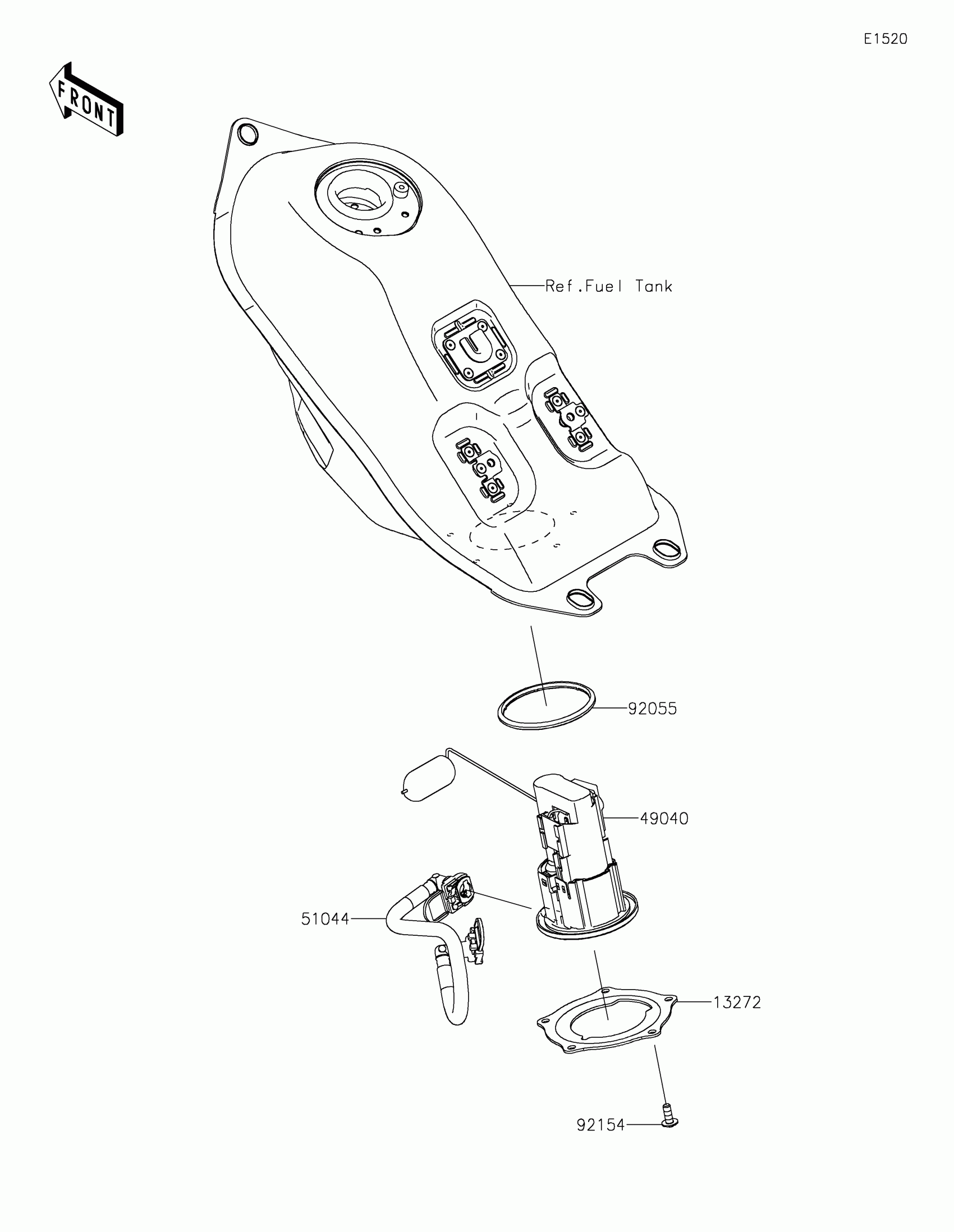 E1520

FRONT

Ref.Fuel Tank

92055

49040

51044

13272

92154