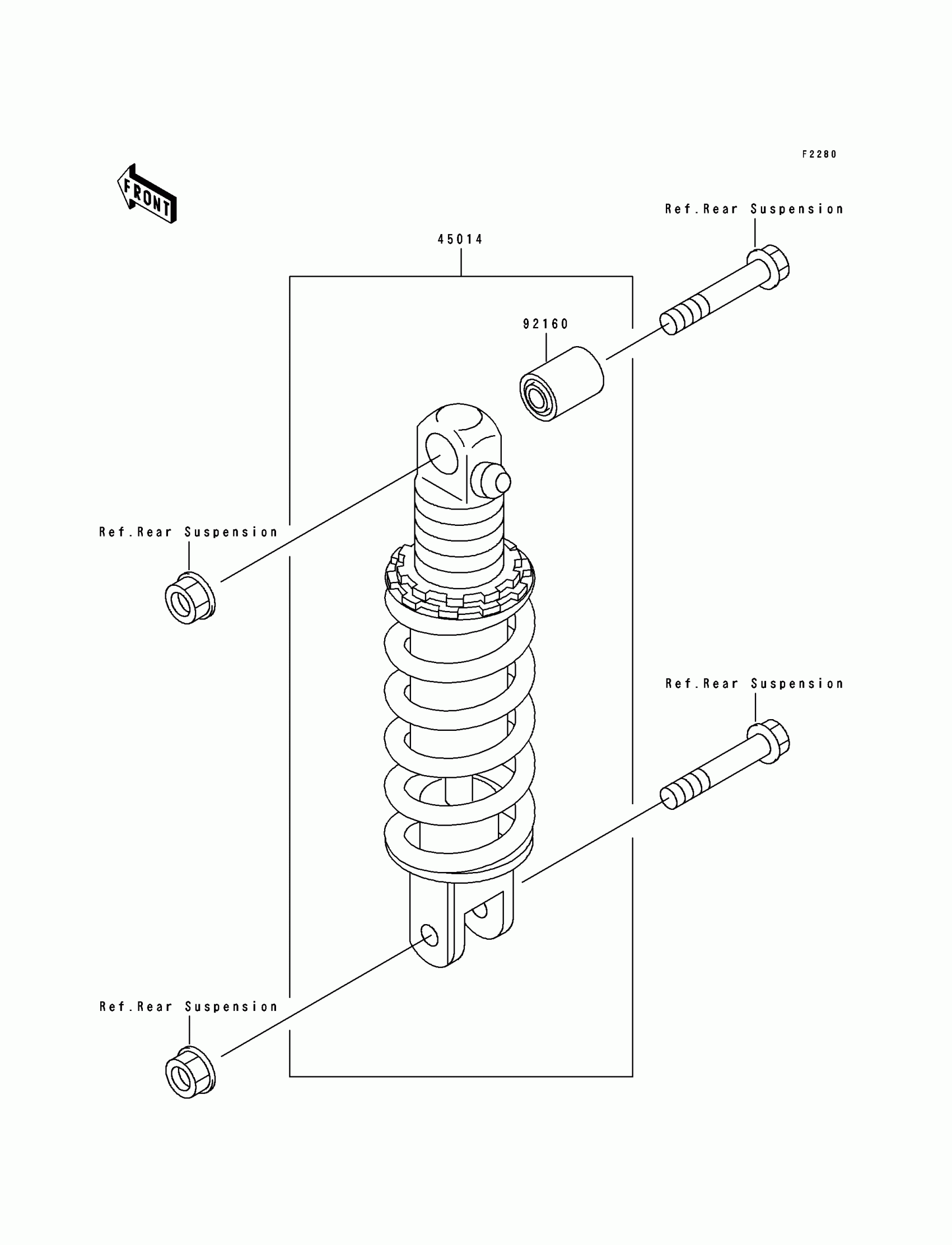 F2280

FRONT

Ref.Rear Suspension

45014

92160

Ref.Rear Suspension

Ref.Rear Suspension

Ref.Rear Suspension