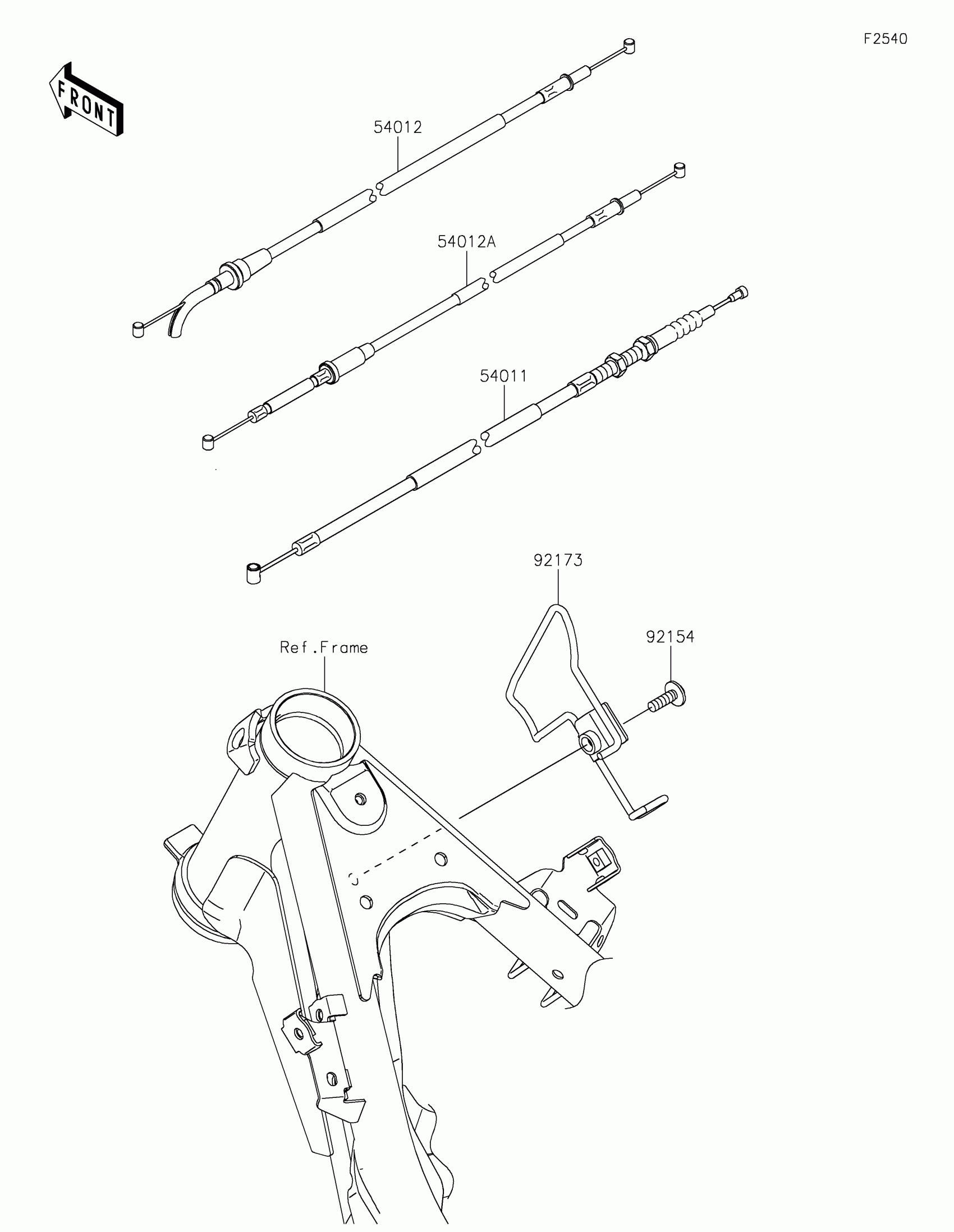 F2540

FRONT

54012

54012A

54011

92173

92154

Ref.Frame