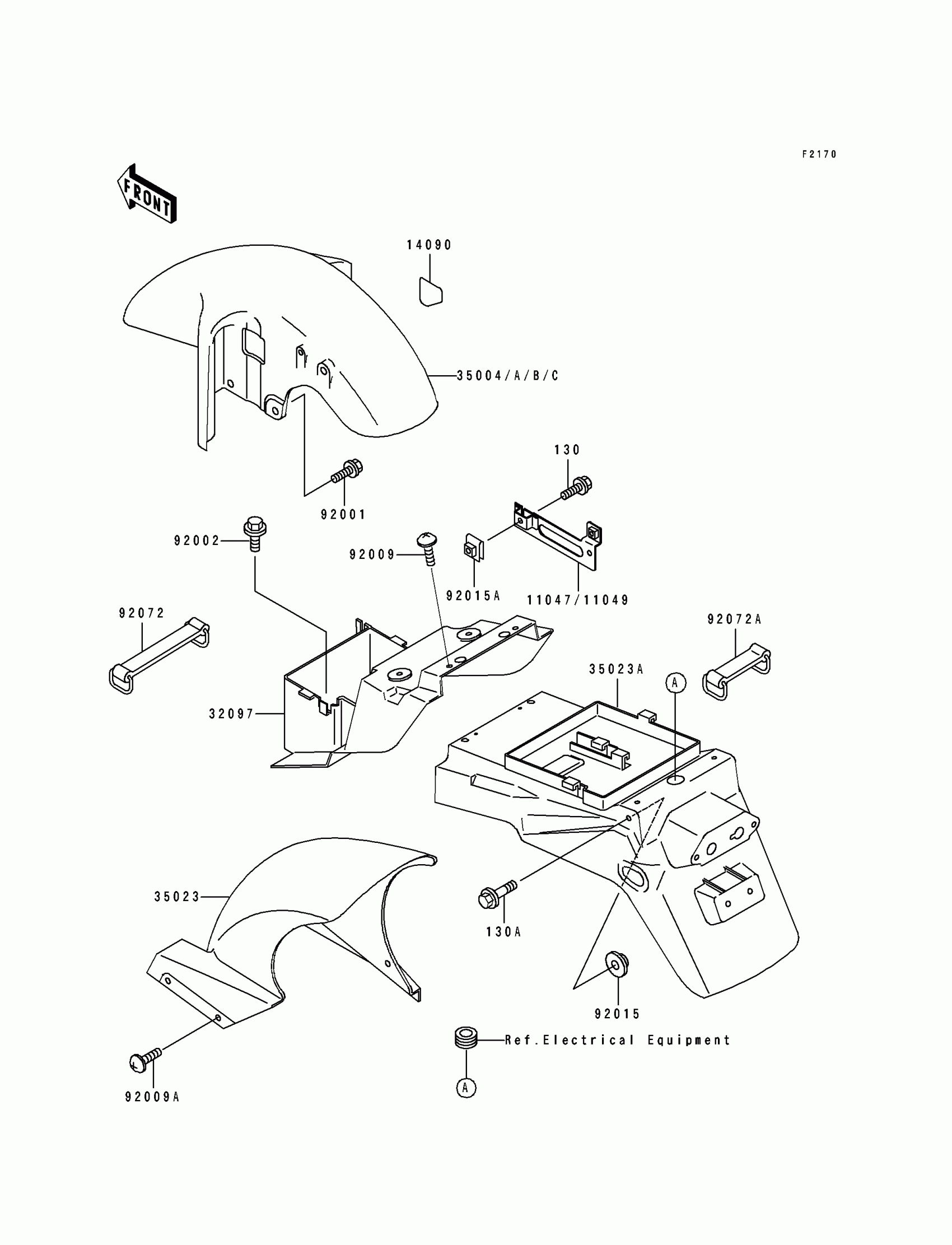 F2170

FRONT

14090

35004/A/B/C

130

92001

92002

92009

92015A

11047/11049

92072

92072A

35023A

A

32097

35023

130A

92015

Ref.Electrical Equipment

A

92009A