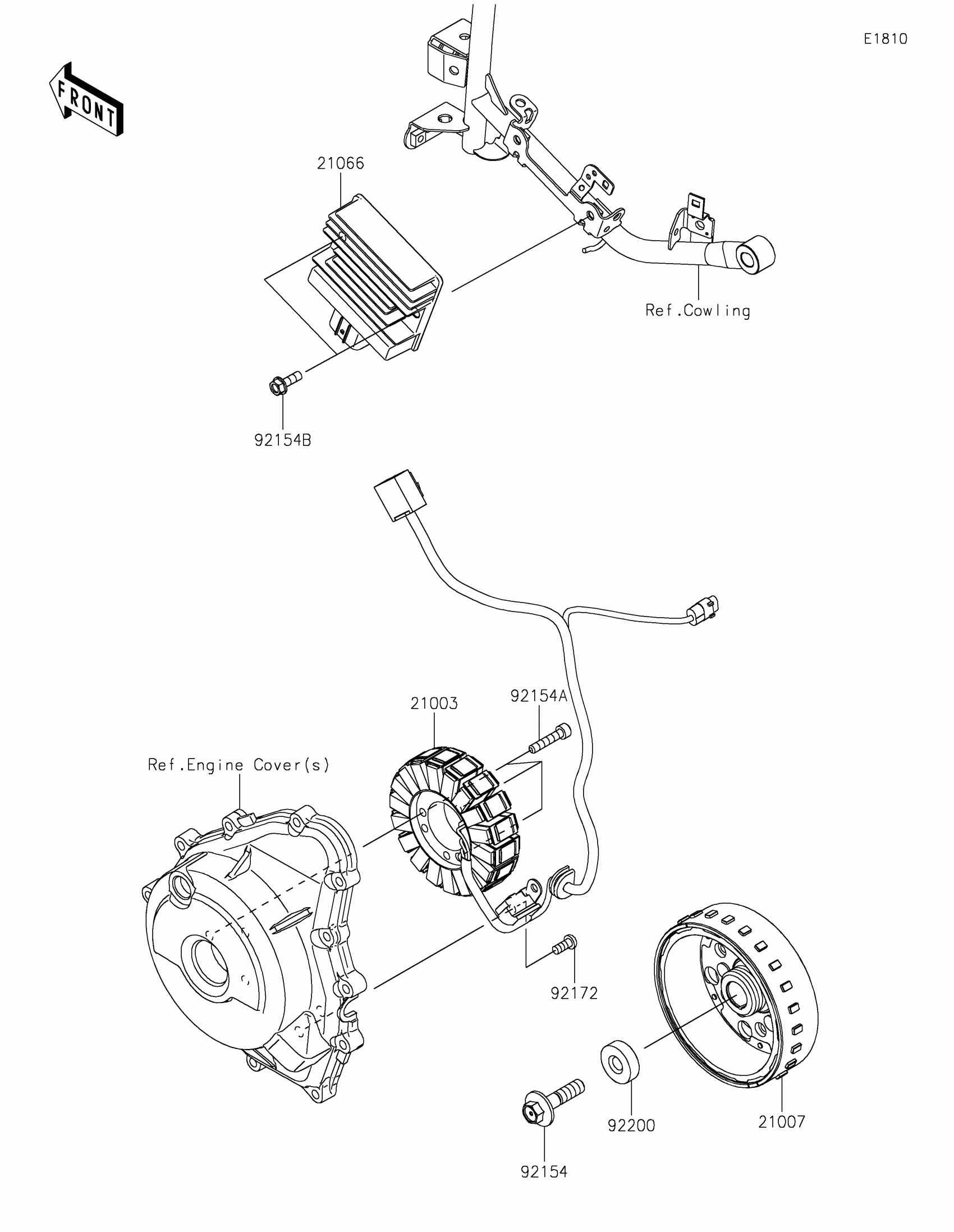 E1810

FRONT

21066

Ref.Cowling

92154B

21003

92154A

Ref.Engine Cover(s)

92172

92200

21007

92154