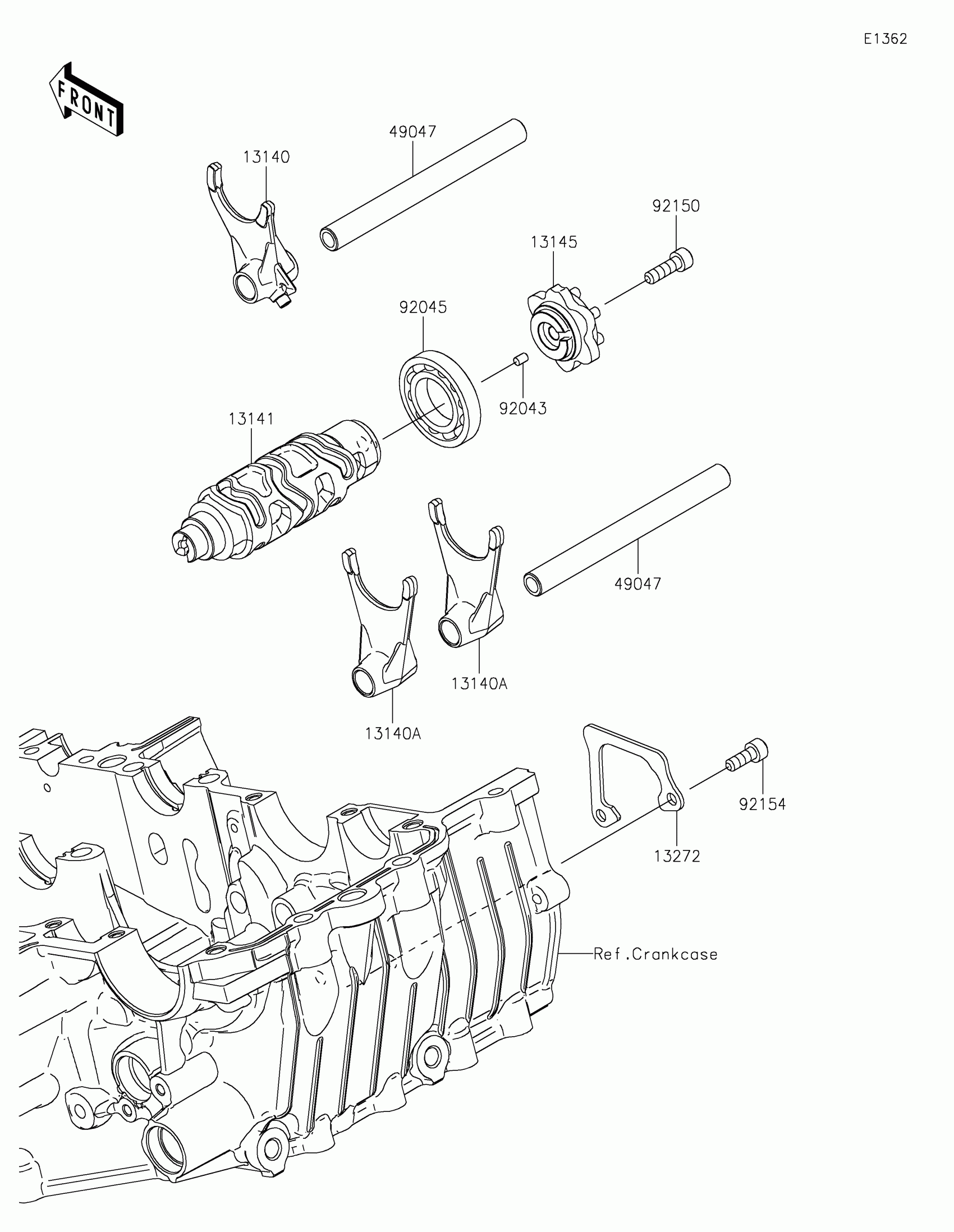 E1362

FRONT

49047

13140

92150

13145

92045

92043

13141

49047

13140A

13140A

92154

13272

Ref.Crankcase