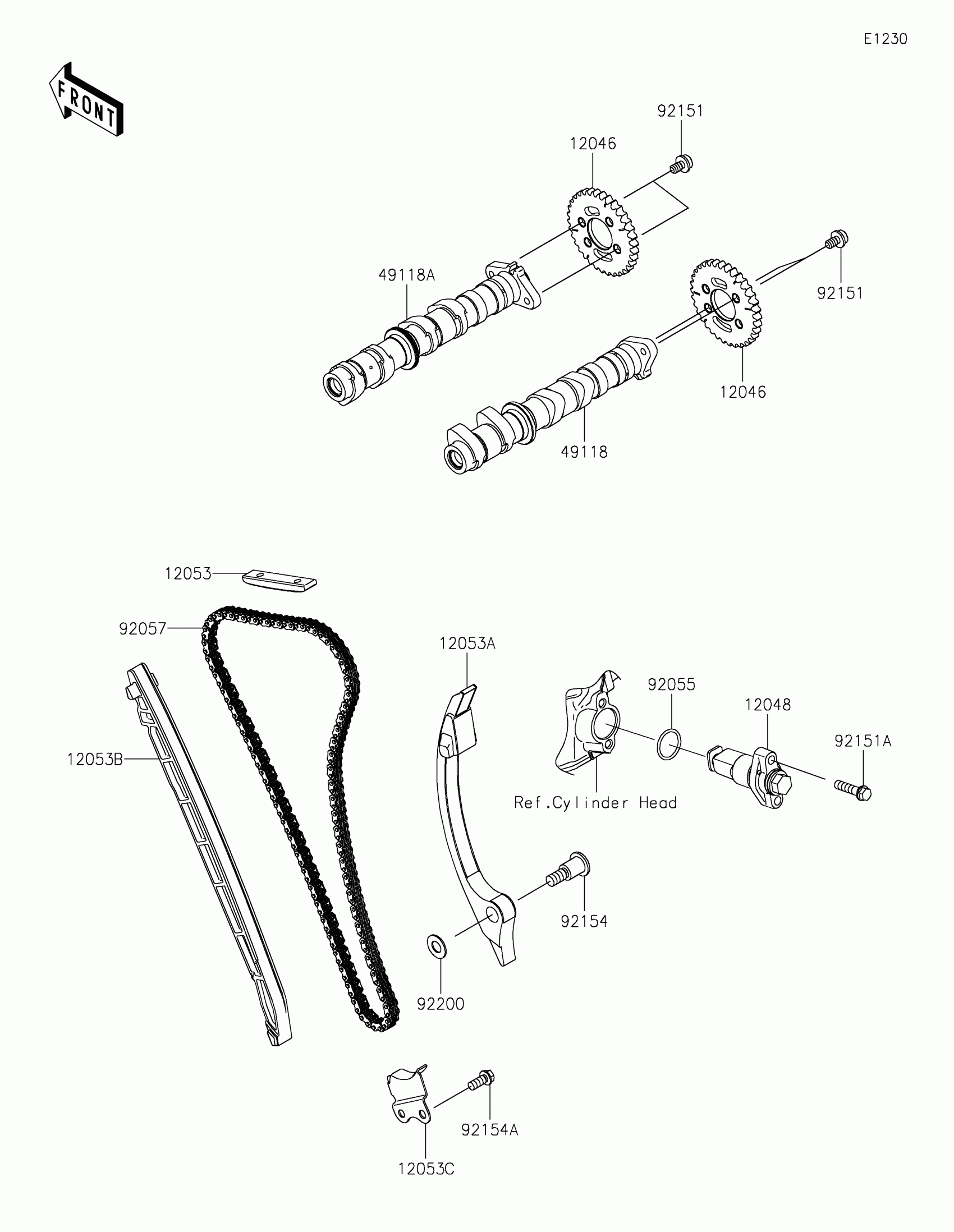 E1230

FRONT

92151
12046
49118A
92151
12046
49118

12053
92057
12053A
92055
12048
92151A
12053B
Ref.Cylinder Head
92154
92200
92154A
12053C