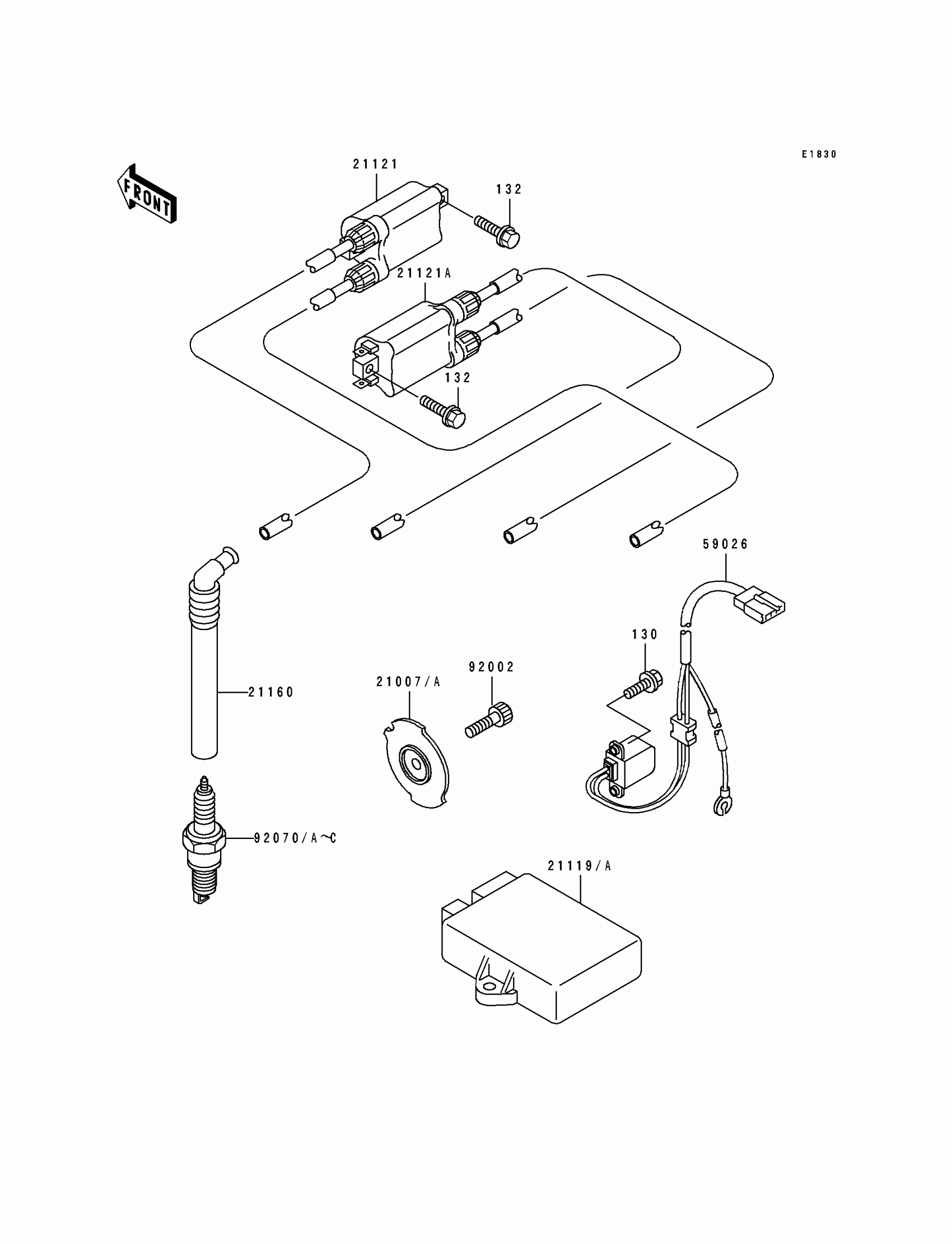 E1830

FRONT

21121

132

21121A

132

59026

130

92002

21007/A

21160

92070/A~C

21119/A