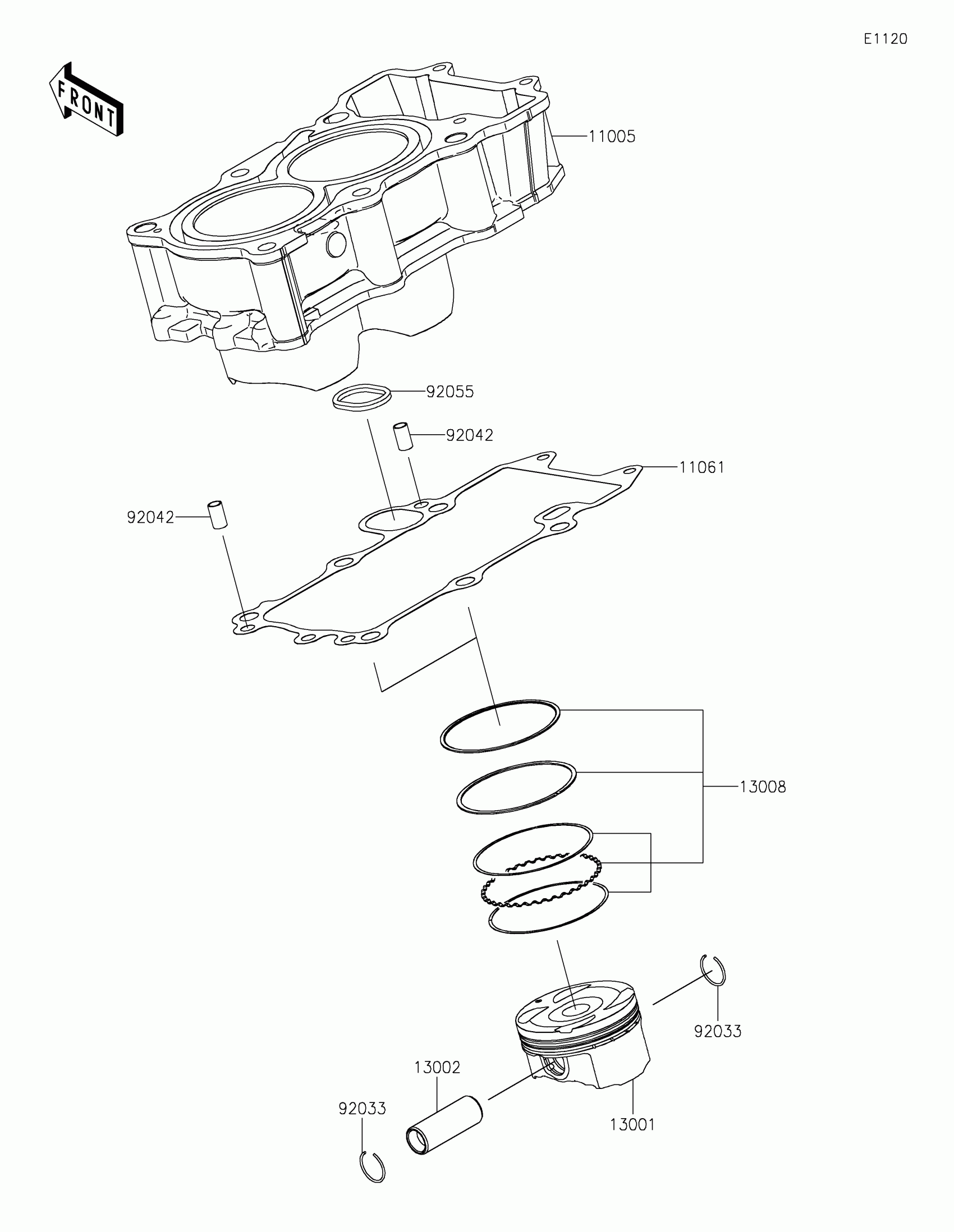 E1120

FRONT

11005

92055

92042

11061

92042

13008

92033

13002

92033

13001