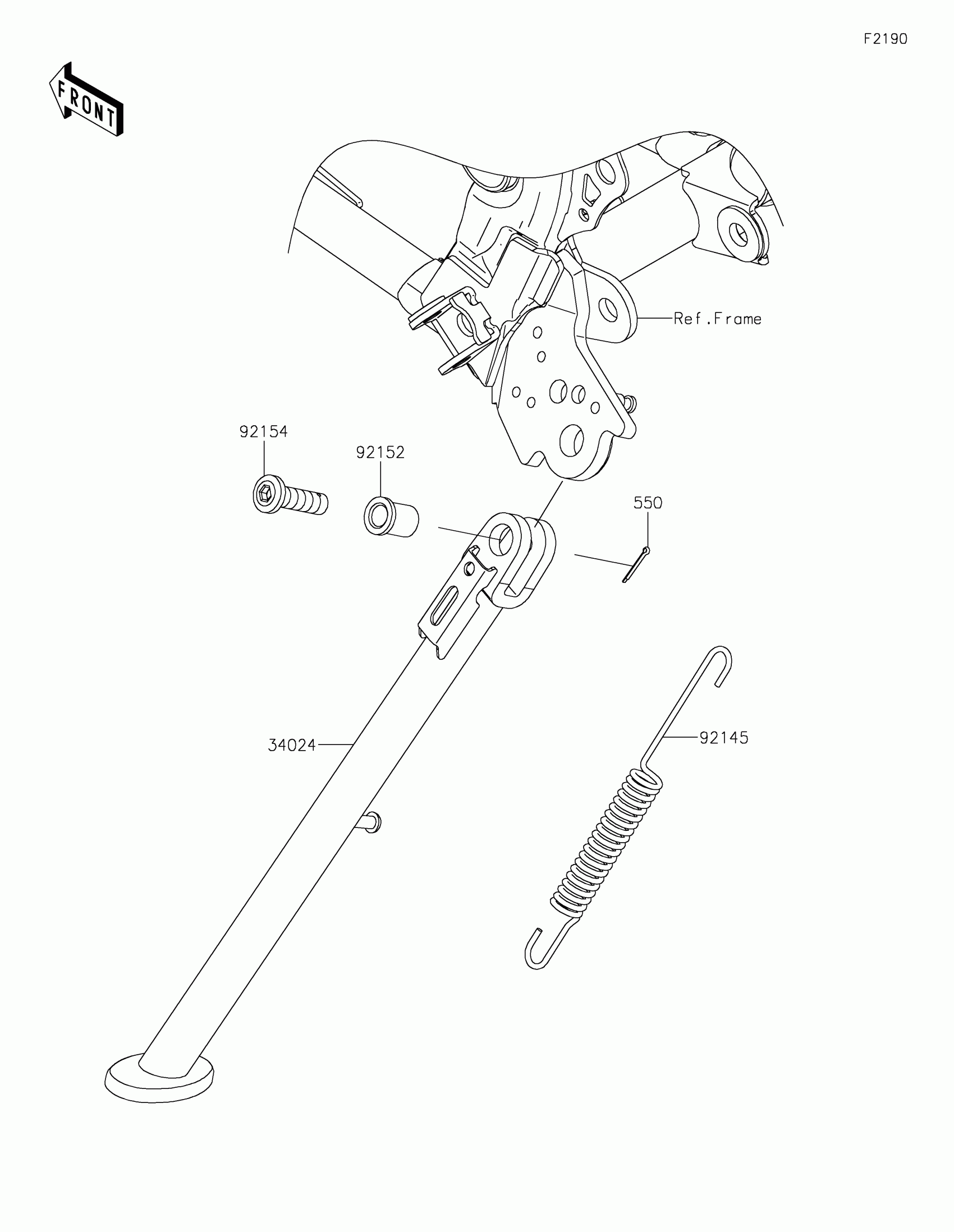 F2190

FRONT

Ref.Frame

92154

92152

550

34024

92145