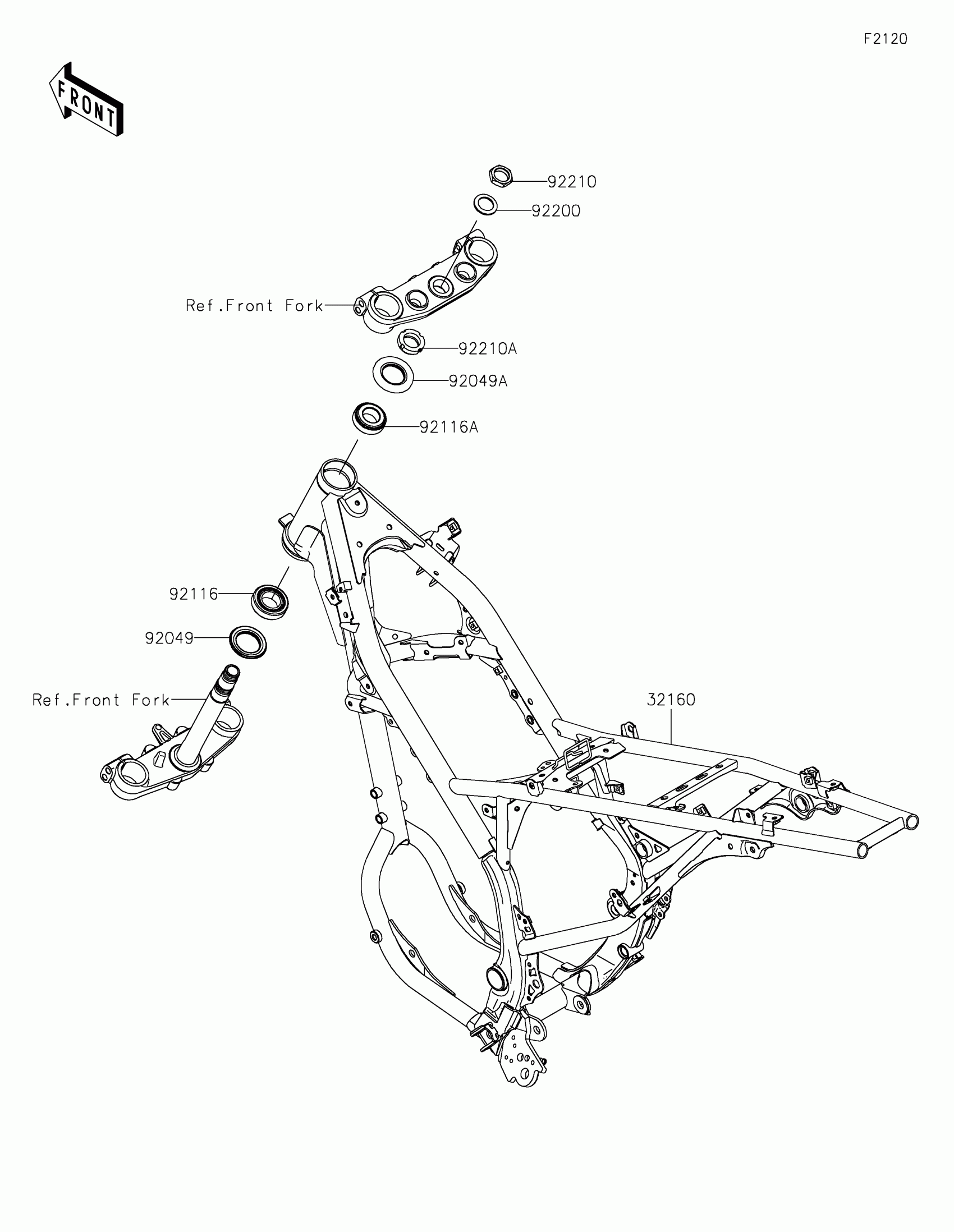 F2120

FRONT

92210

92200

Ref.Front Fork

92210A

92049A

92116A

92116

92049

Ref.Front Fork

32160