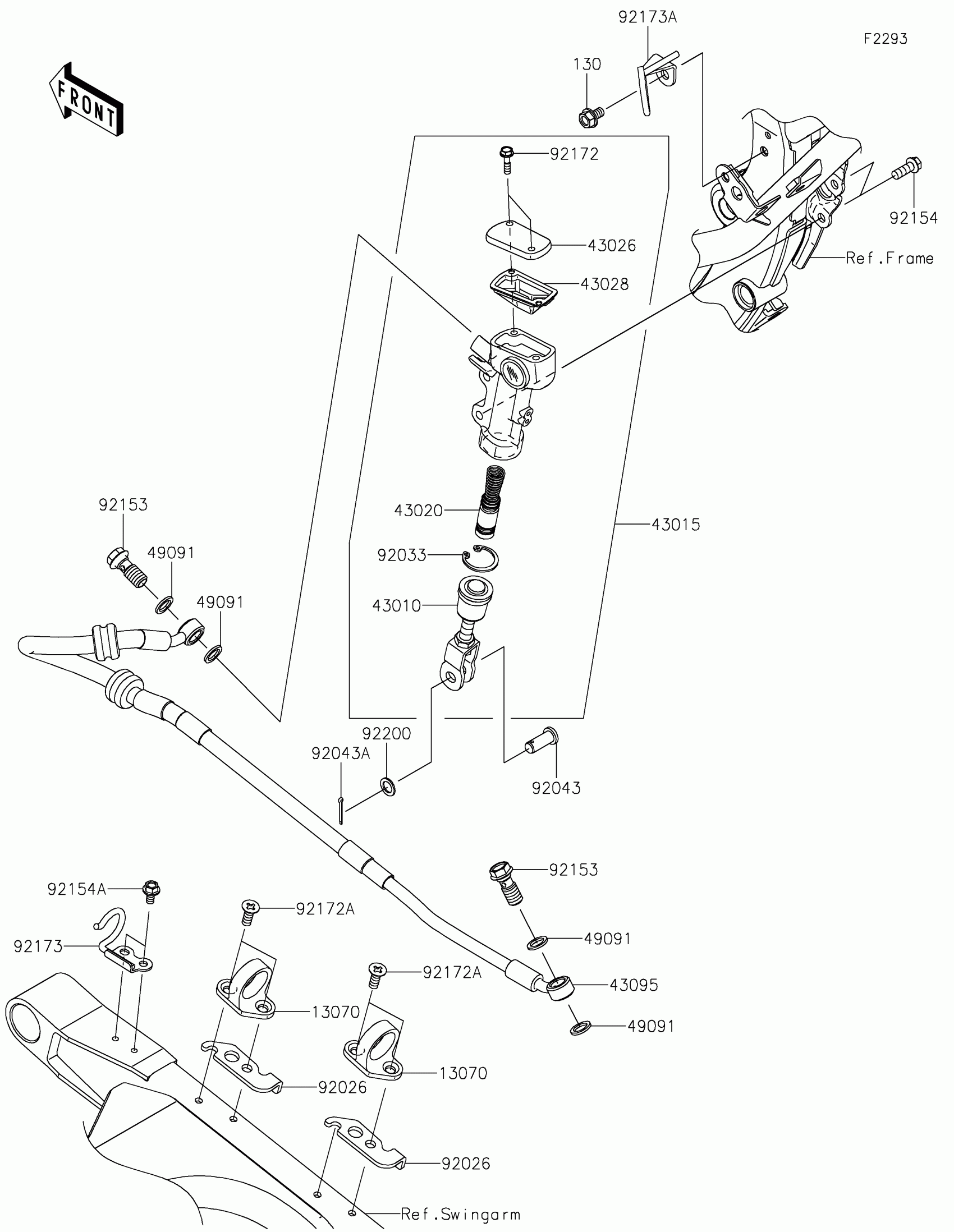 92173A

F2293

FRONT

130

92172

92154

43026

Ref.Frame

43028

92153

43020

43015

49091

92033

49091

43010

92200

92043A

92043

92153

92154A

92172A

49091

92173

92172A

43095

13070

49091

13070

92026

92026

Ref.Swingarm