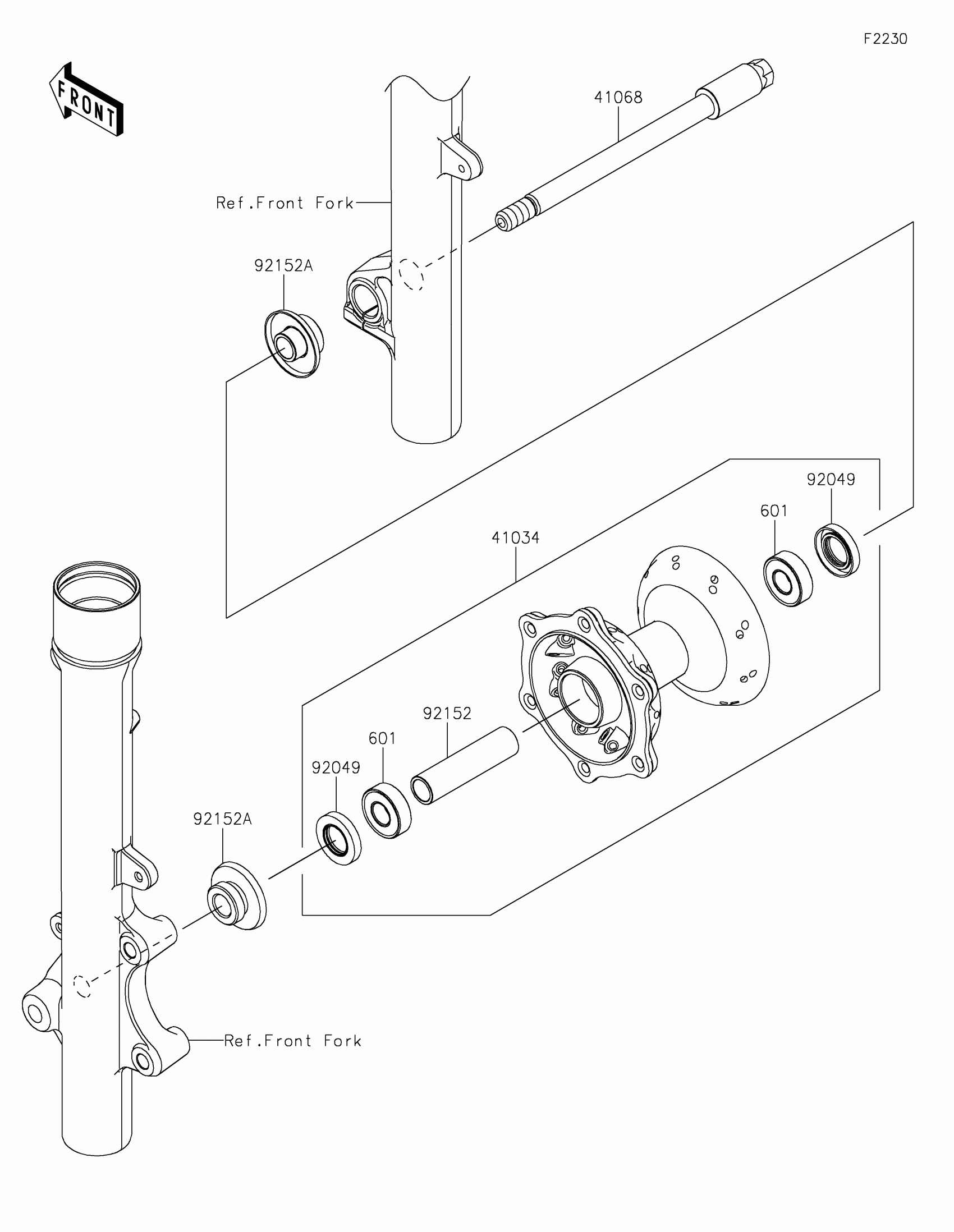 F2230

FRONT

41068

Ref.Front Fork

92152A

92049

601

41034

92152

601

92049

92152A

Ref.Front Fork