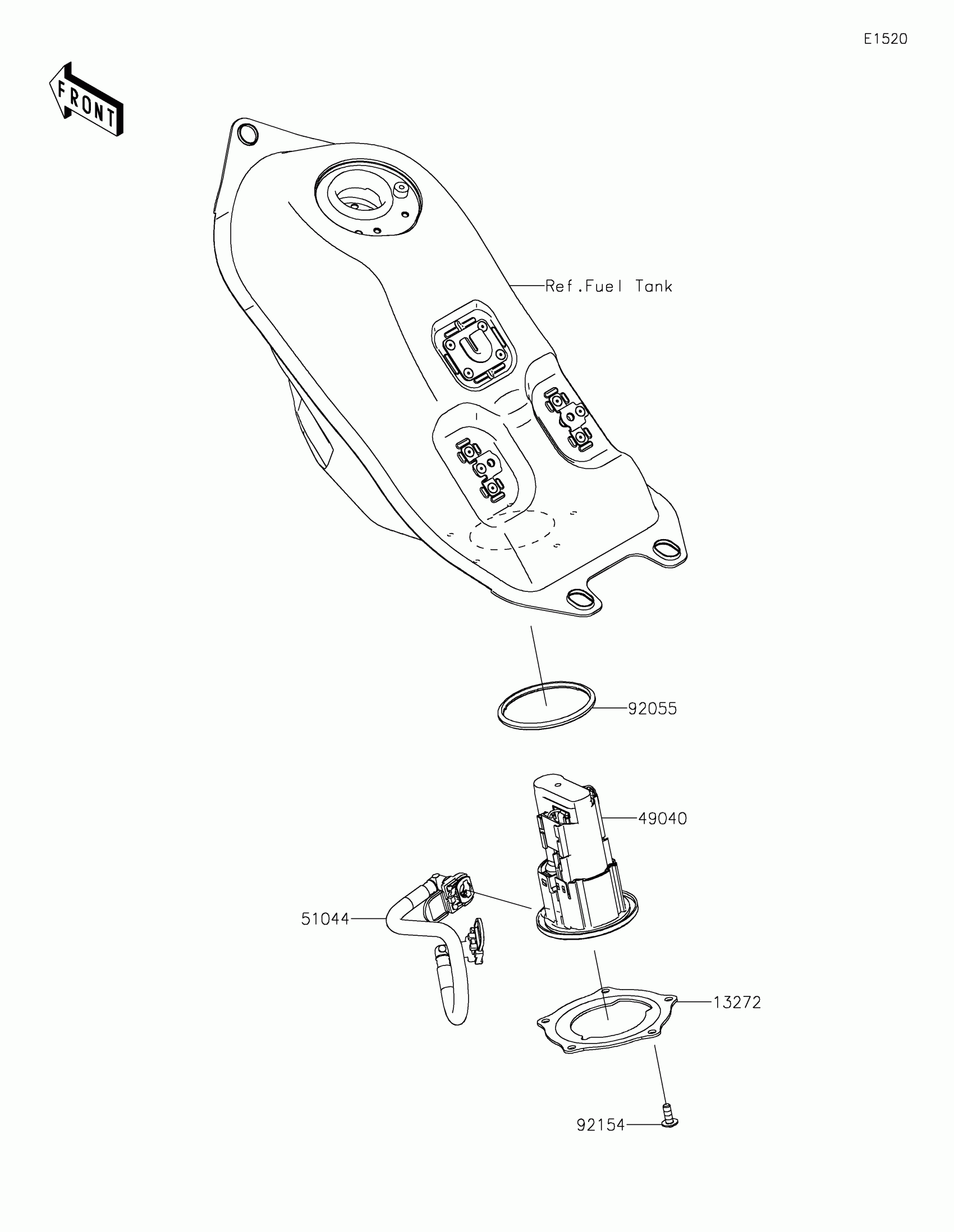 E1520

FRONT

Ref.Fuel Tank

92055

49040

51044

13272

92154