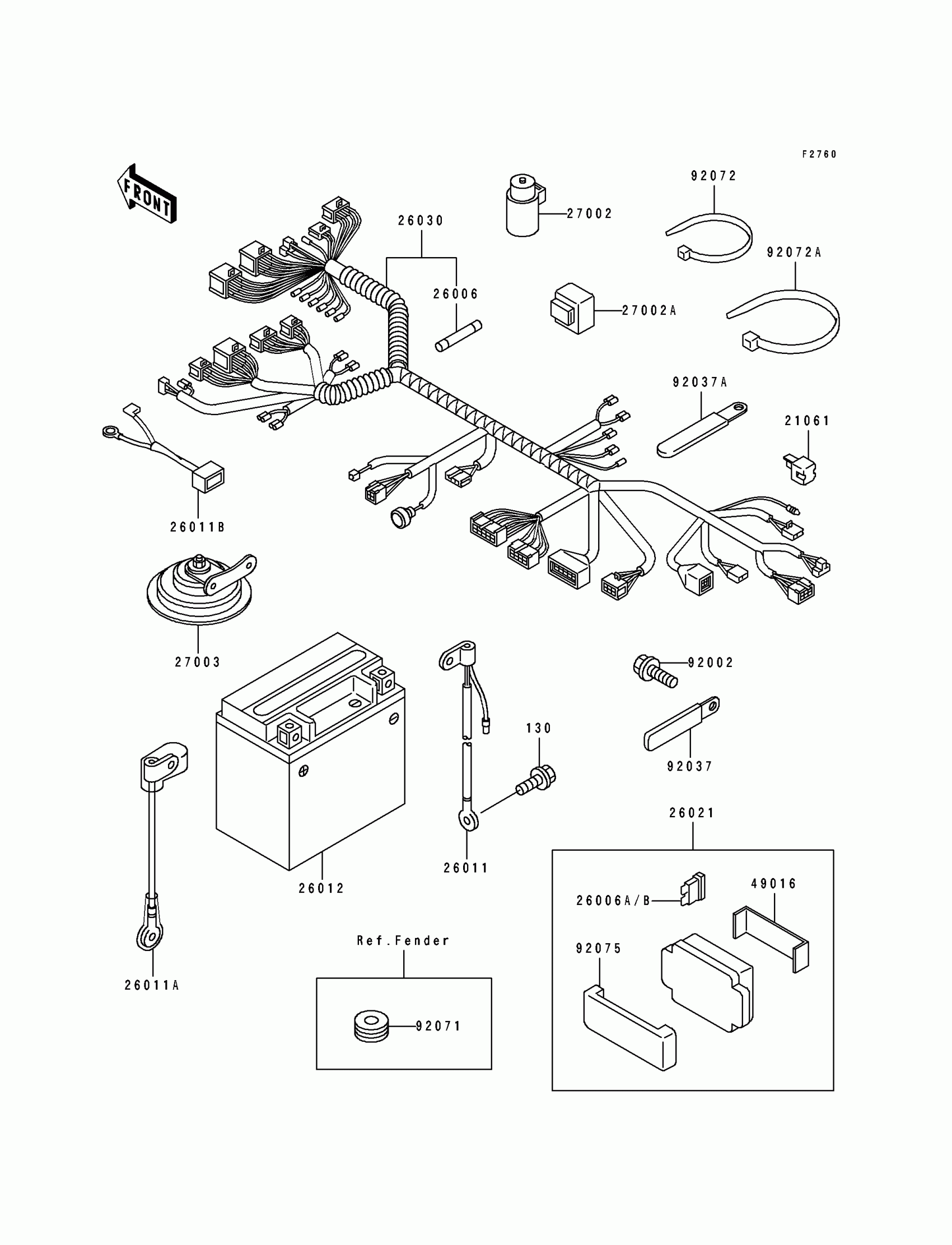 F2760

FRONT

92072

26030

27002

92072A

26006

27002A

92037A

21061

26011B

27003

92002

130

92037

26021

26011

26012

26006A/B

49016

Ref.Fender

92075

26011A

92071