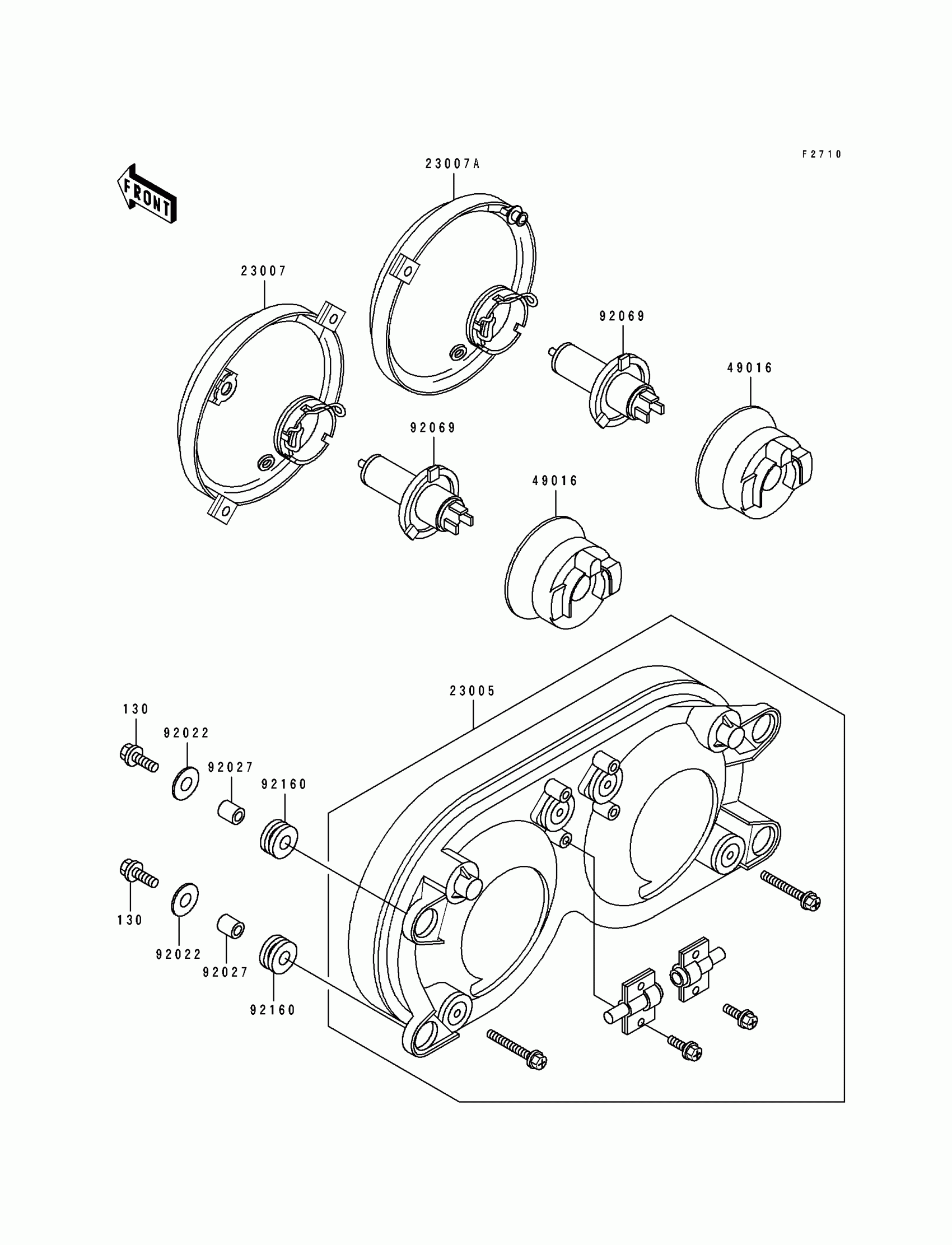 F2710

FRONT

23007A

23007

92069

49016

92069

49016

23005

130

92022

92027

92160

130

92022

92027

92160