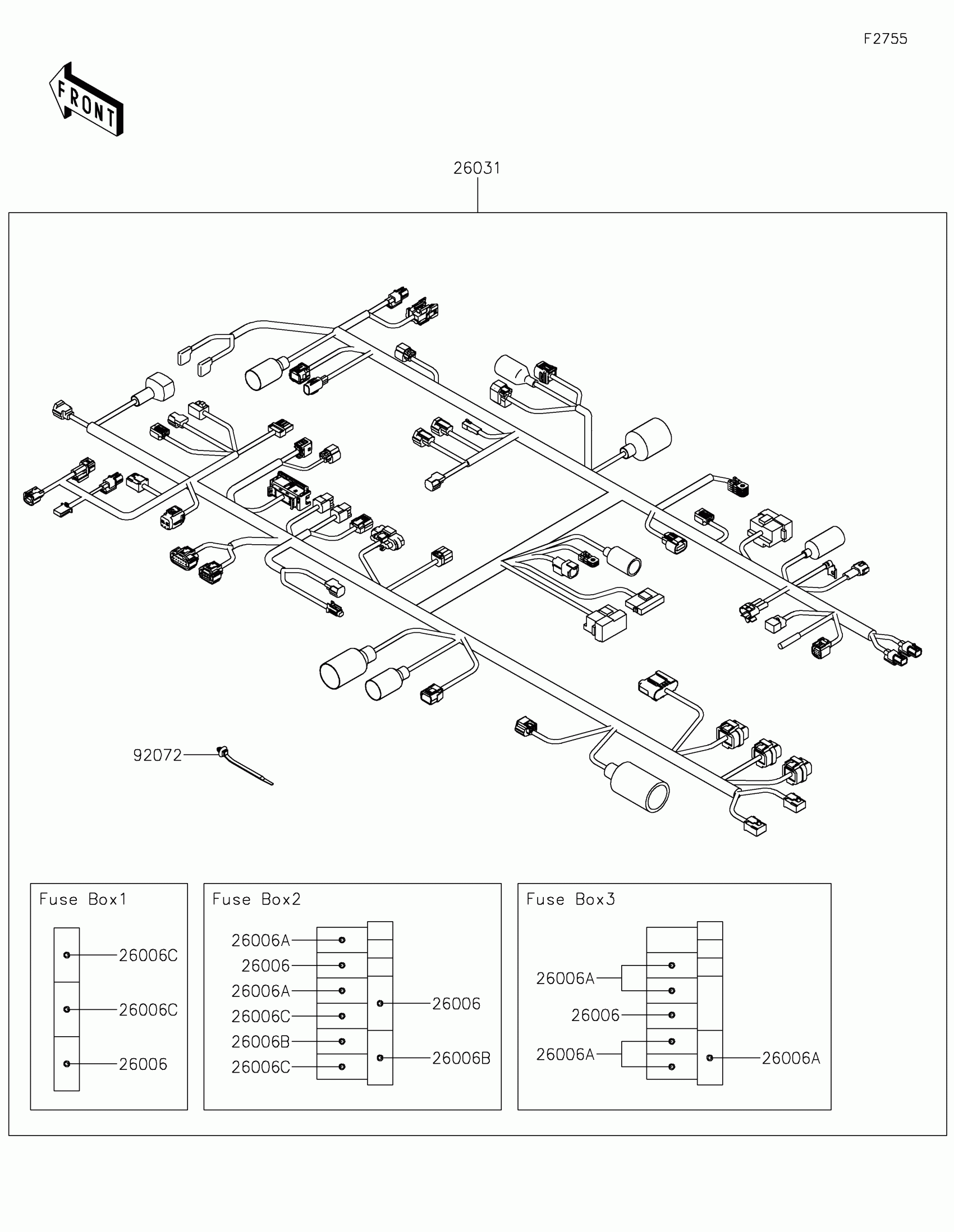 F2755

FRONT

26031

92072

Fuse Box1

26006C
26006C
26006

Fuse Box2

26006A
26006
26006A
26006C
26006B
26006C
26006
26006B

Fuse Box3

26006A
26006
26006A
26006A