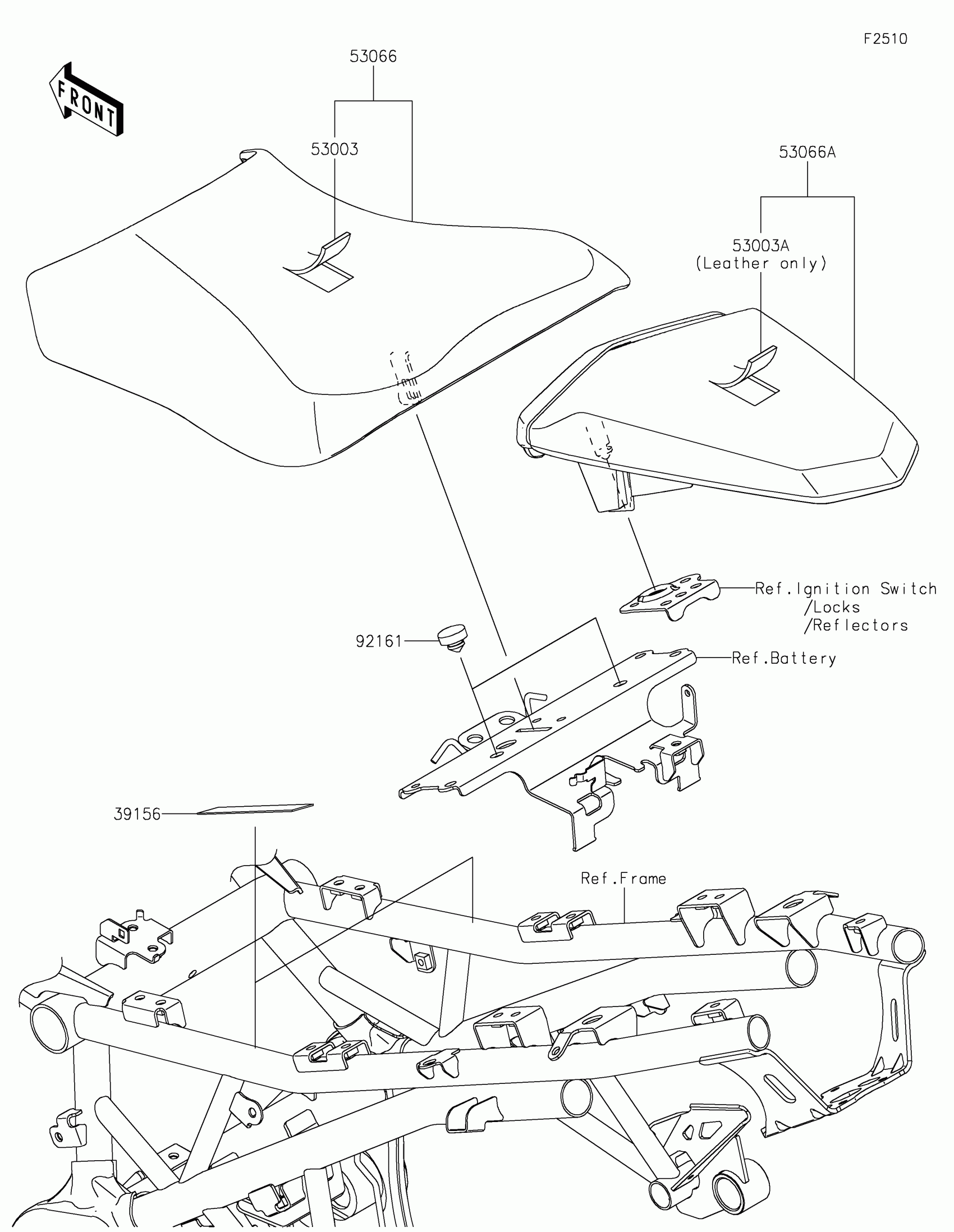 F2510

FRONT

53066

53003

53066A

53003A
(Leather only)

Ref.Ignition Switch
/Locks
/Reflectors

92161

Ref.Battery

39156

Ref.Frame