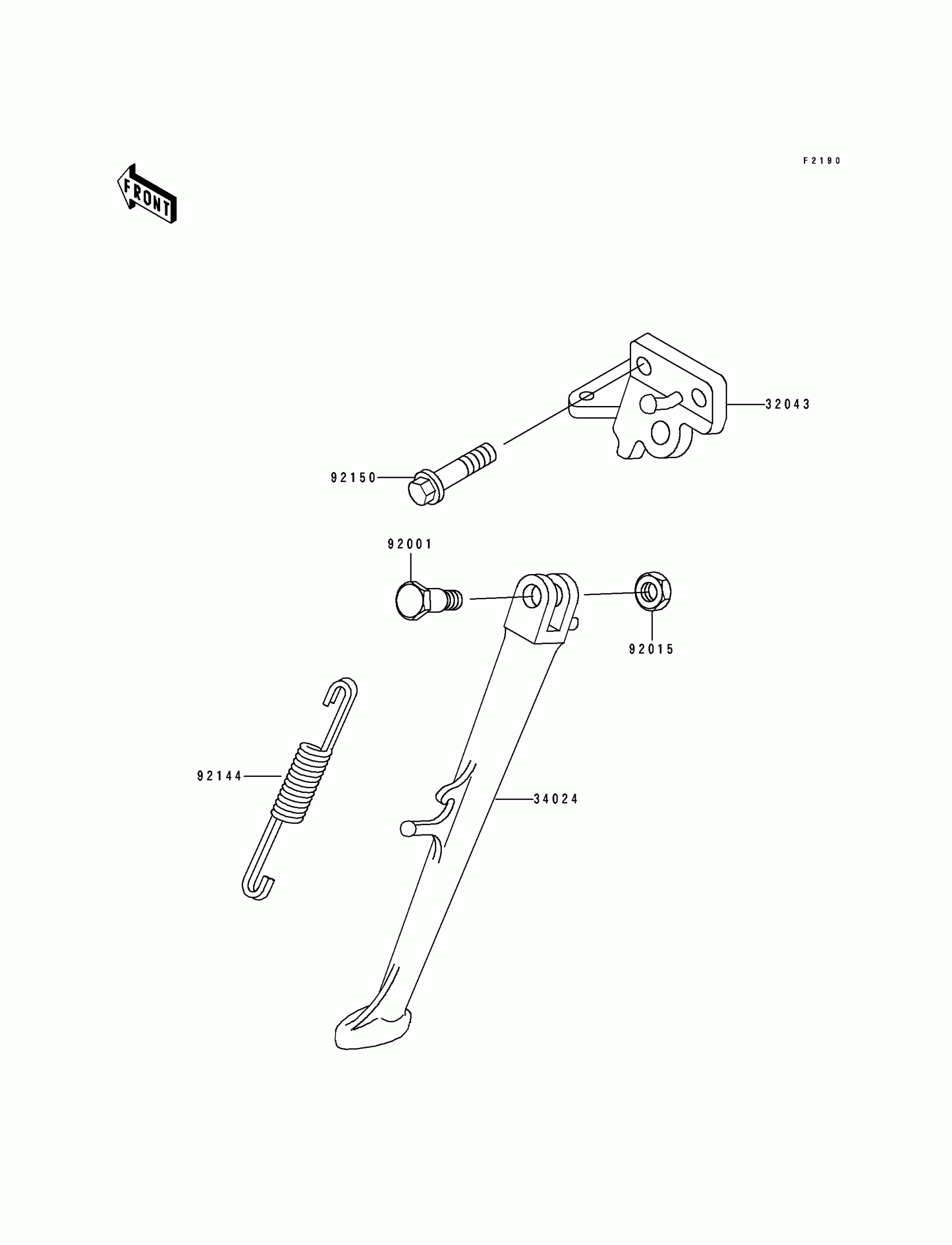 F2190

FRONT

32043

92150

92001

92015

92144

34024