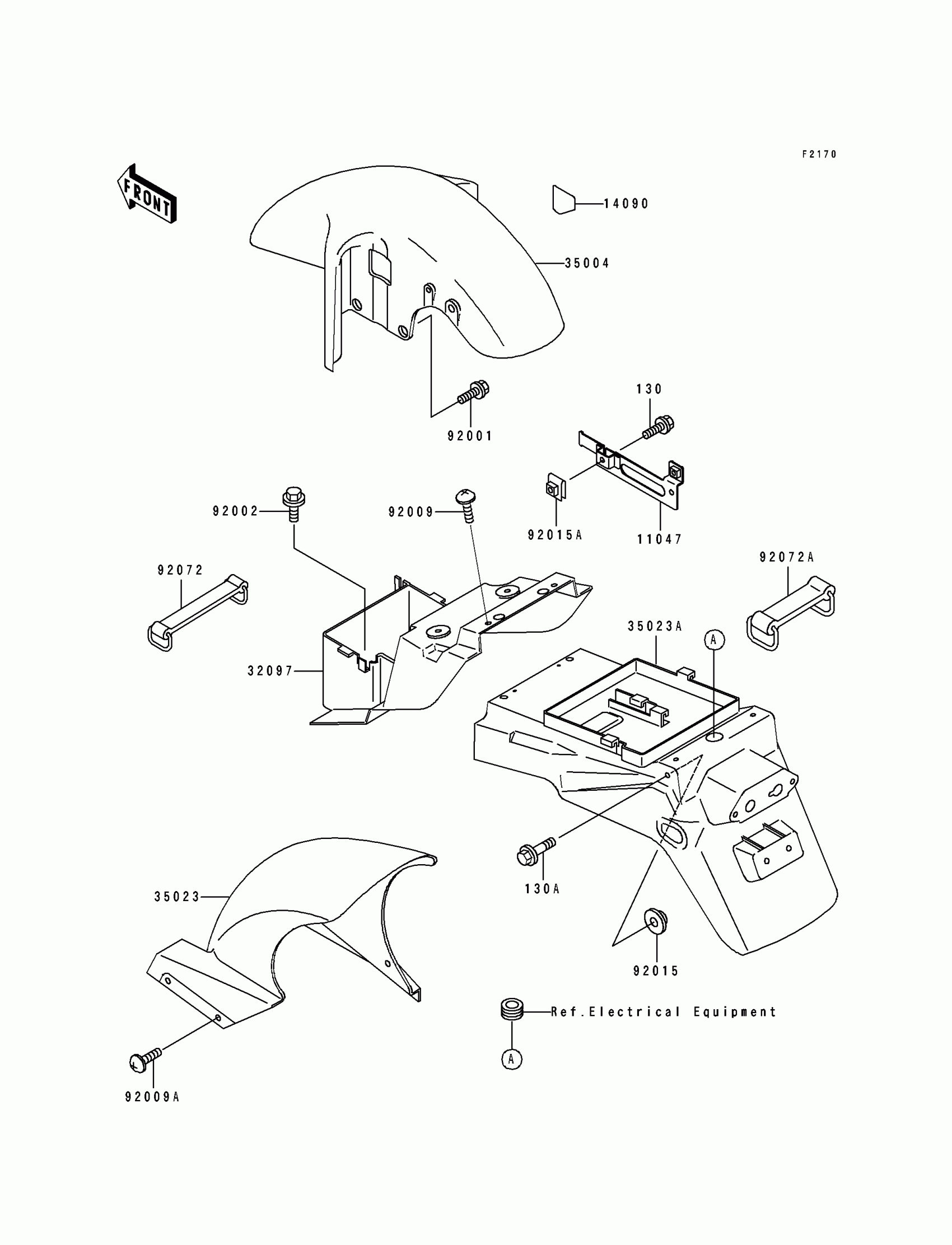 F2170

FRONT

14090

35004

92001

130

92002

92009

92015A

11047

92072

92072A

35023A

A

32097

130A

35023

92015

Ref.Electrical Equipment

A

92009A