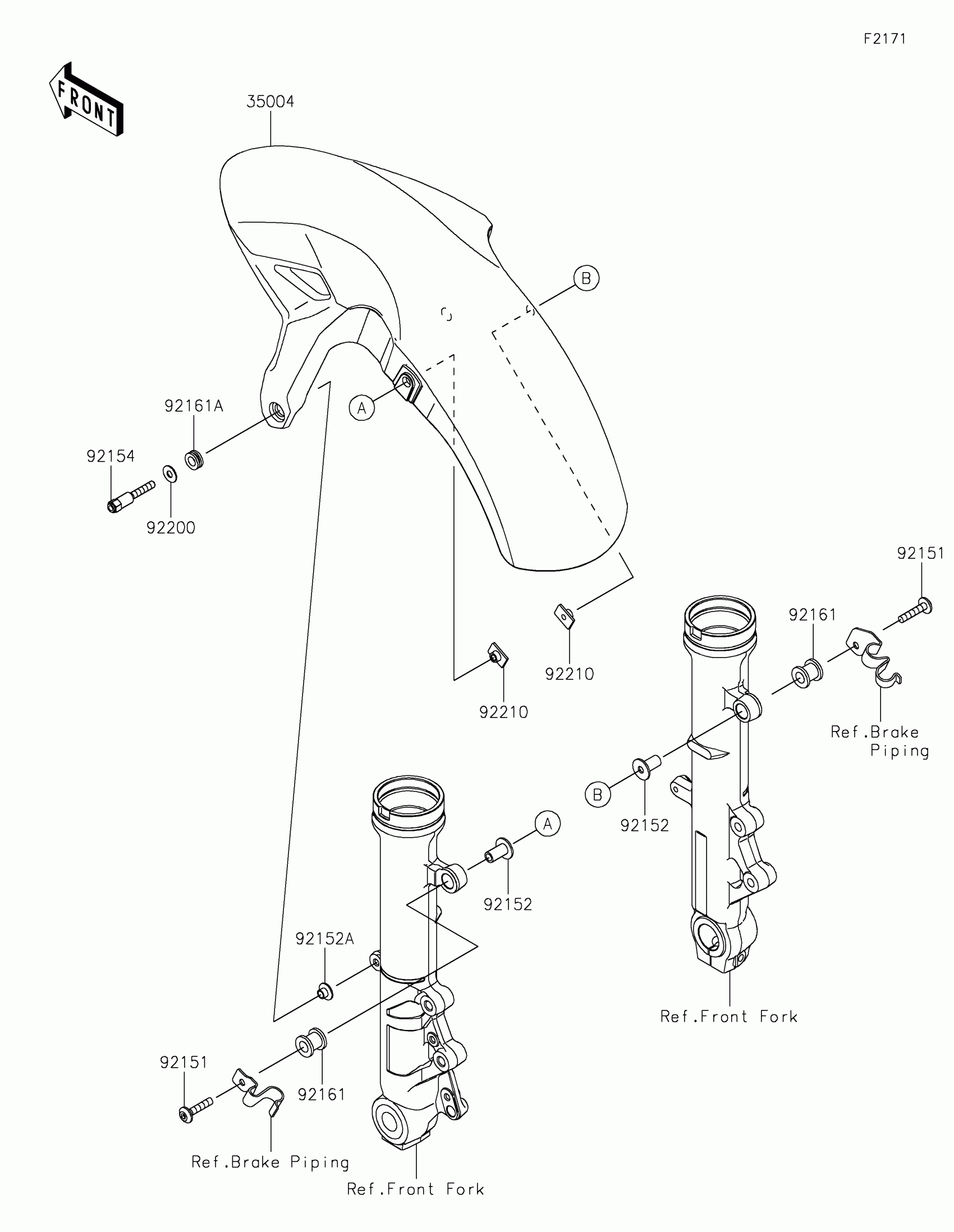 F2171

FRONT

35004

B

A

92161A

92154

92200

92151

92161

92210

92210

Ref.Brake Piping

B

92152

A

92152

92152A

Ref.Front Fork

92151

92161

Ref.Brake Piping

Ref.Front Fork