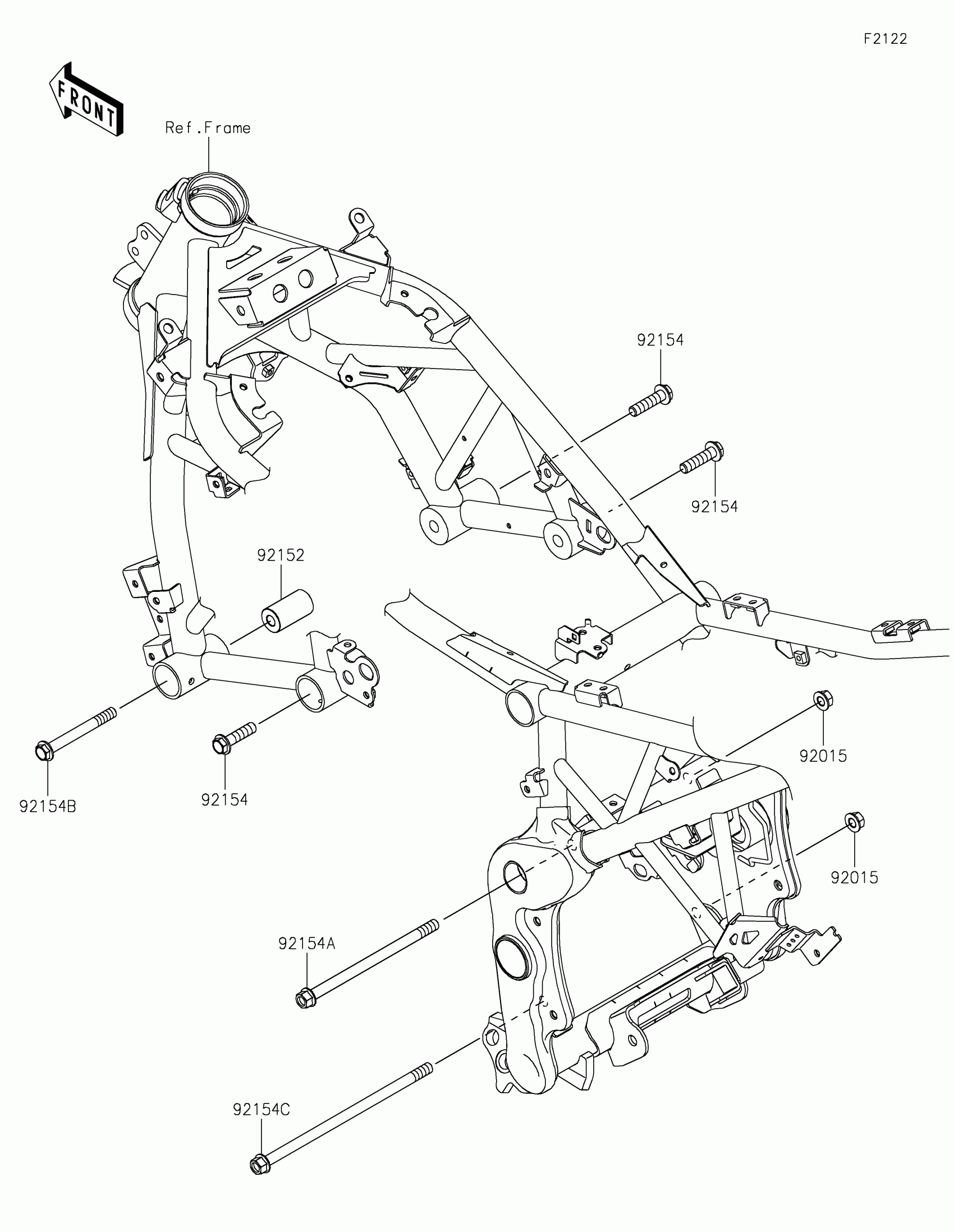 F2122

FRONT

Ref.Frame

92154

92154

92152

92015

92154B

92154

92015

92154A

92154C