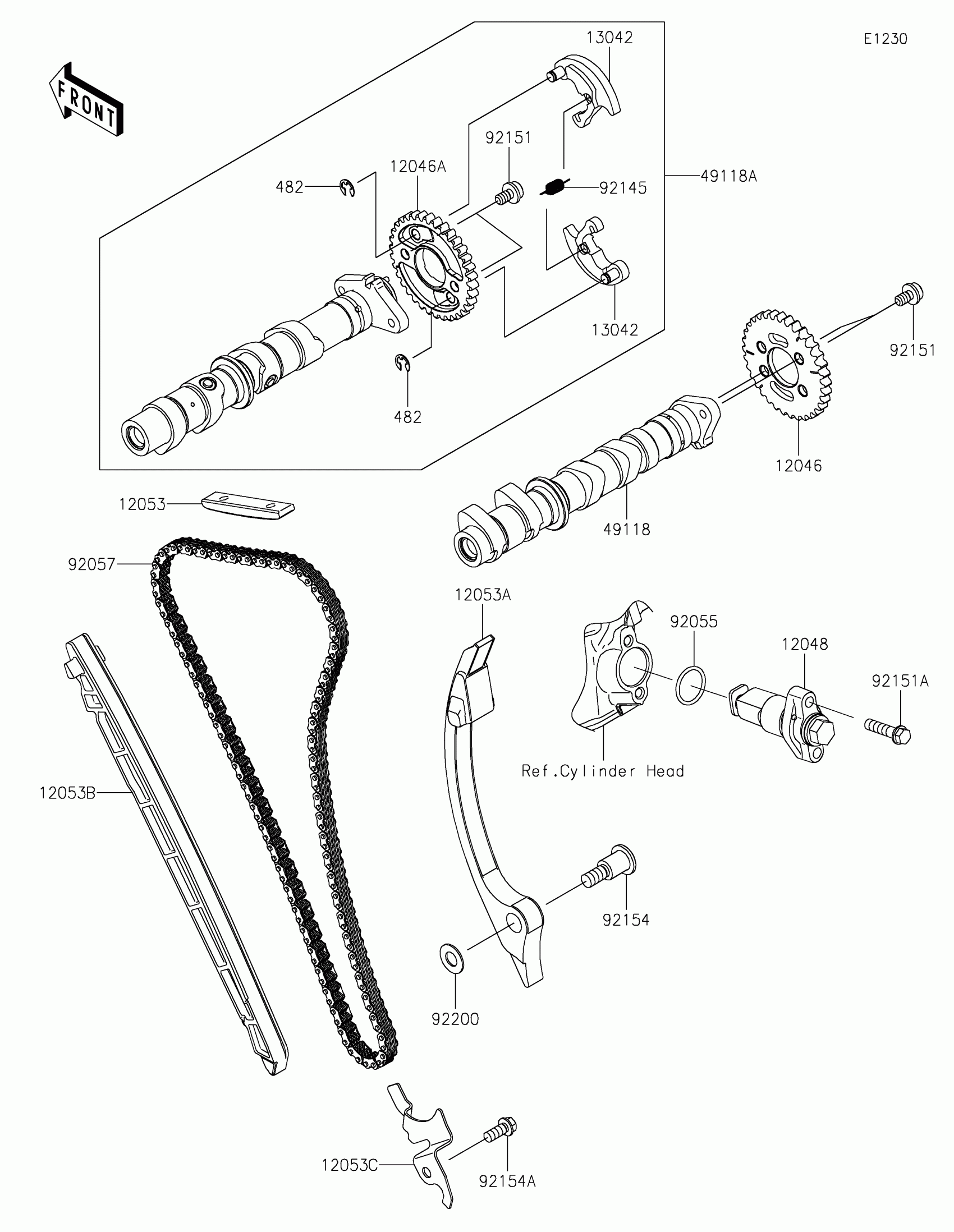 E1230

FRONT

13042

92151

12046A

482

92145

49118A

13042

482

92151

12046

49118

12053

92057

12053A

92055

12048

92151A

Ref.Cylinder Head

12053B

92154

92200

12053C

92154A