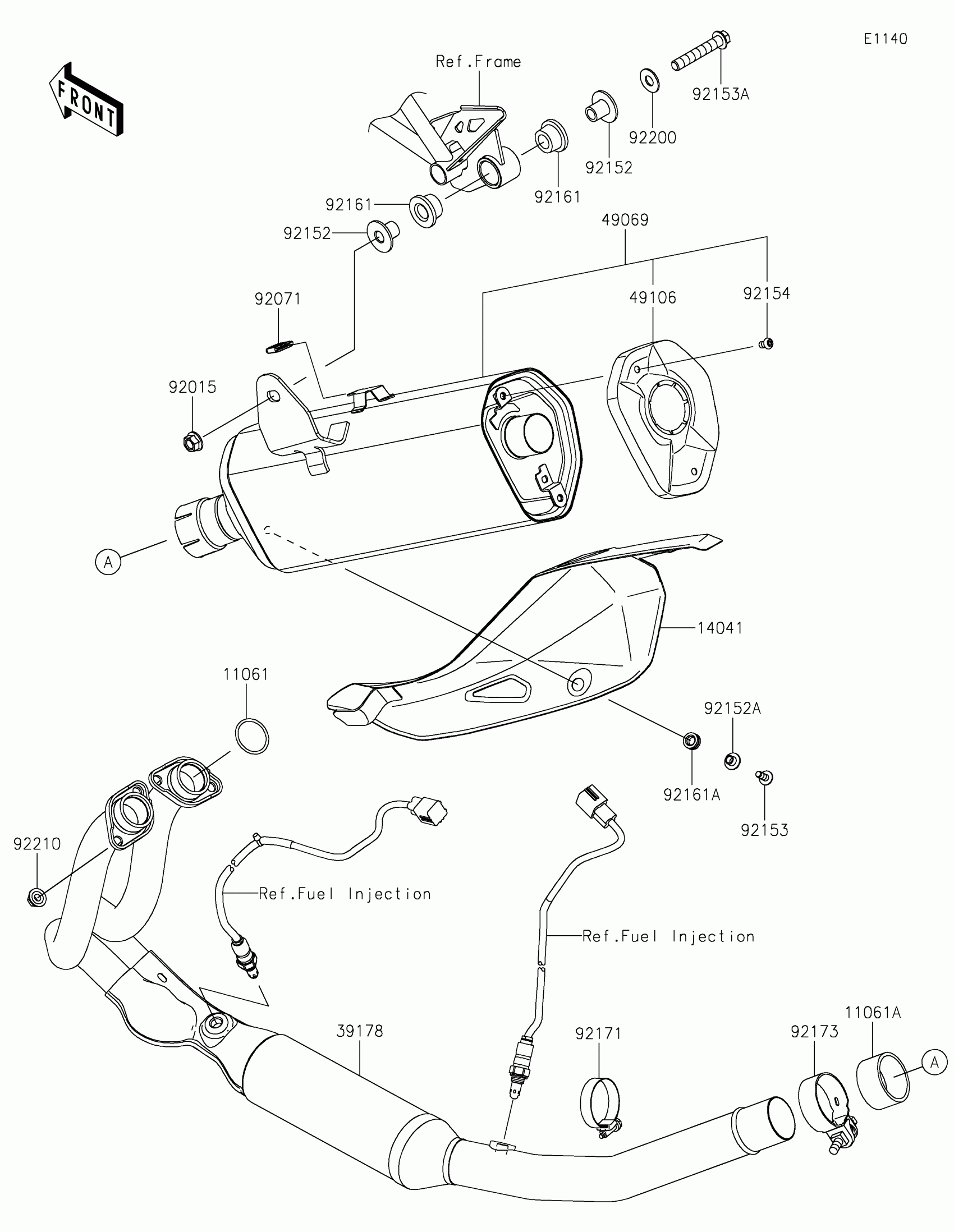 E1140

FRONT

Ref.Frame

92153A

92200

92152

92161

92161

92152

49069

92071

49106

92154

92015

A

14041

11061

92152A

92161A

92153

92210

Ref.Fuel Injection

Ref.Fuel Injection

39178

92171

92173

11061A

A