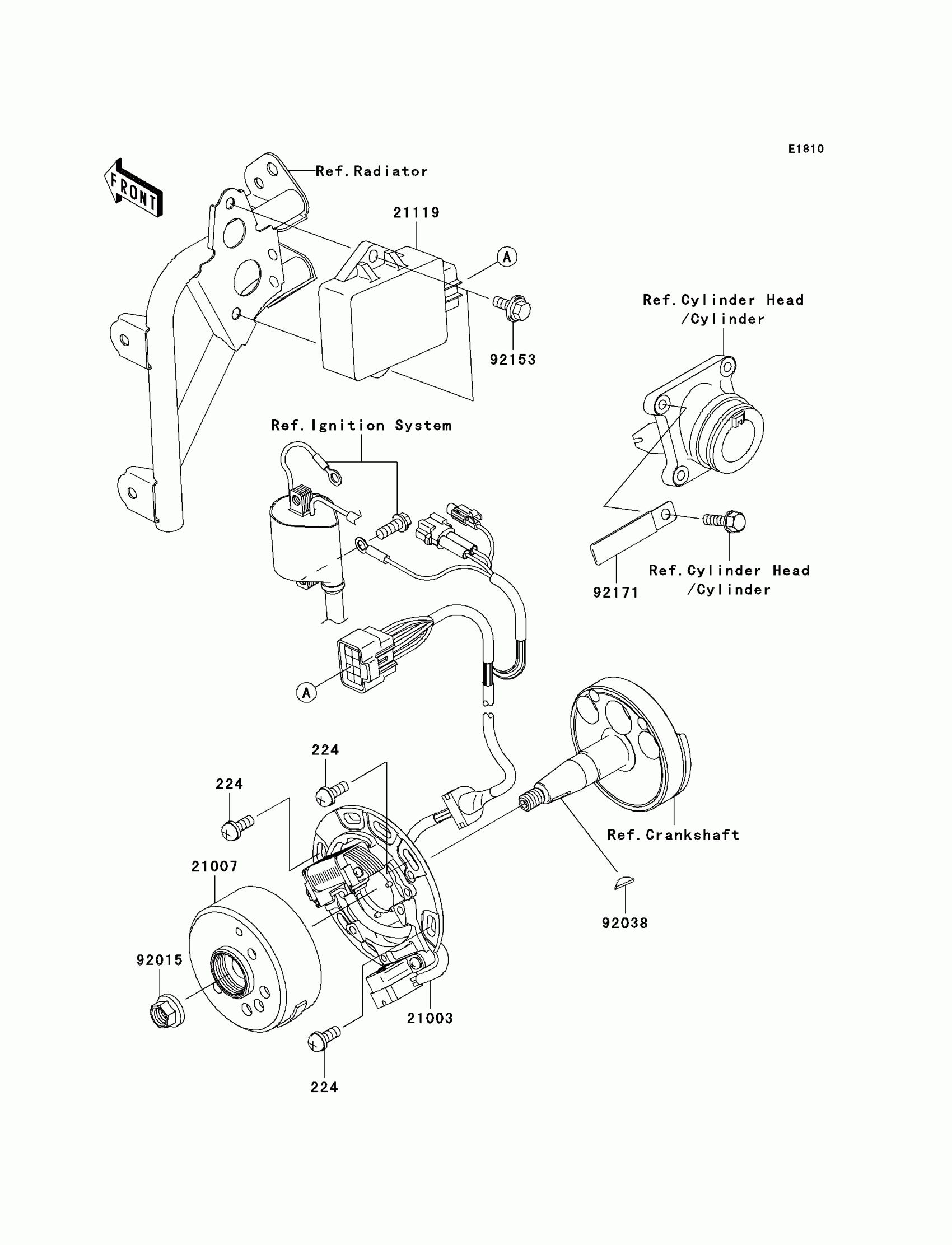 E1810

FRONT

Ref.Radiator

21119

A

92153

Ref.Cylinder Head /Cylinder

Ref.Ignition System

92171

Ref.Cylinder Head /Cylinder

A

224

224

Ref.Crankshaft

21007

92038

92015

21003

224