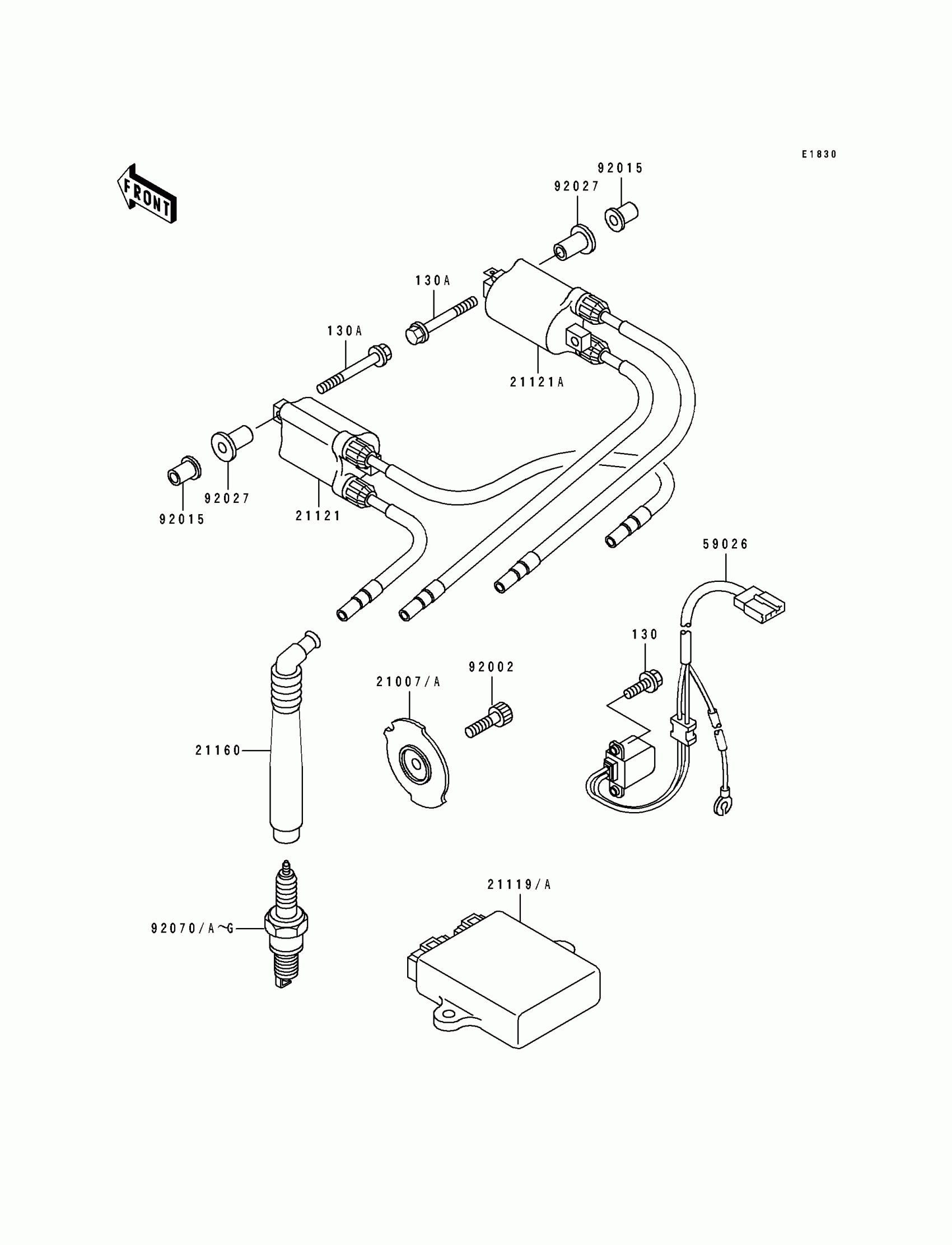 E1830

FRONT

92015

92027

130A

130A

21121A

92027

92015

21121

59026

130

92002

21007/A

21160

21119/A

92070/A~G