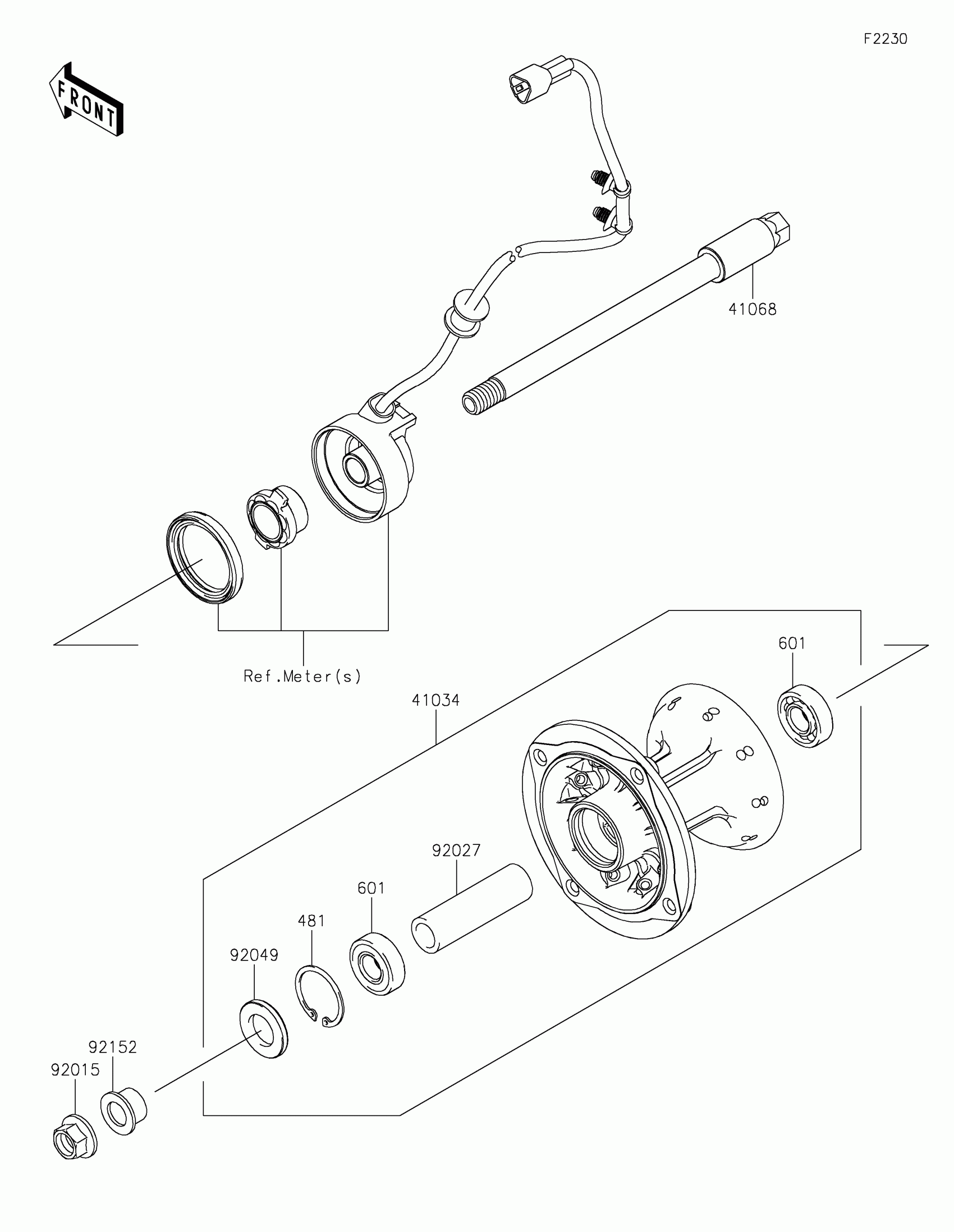 F2230

FRONT

41068

Ref.Meter(s)

601

41034

92027

601

481

92049

92152

92015