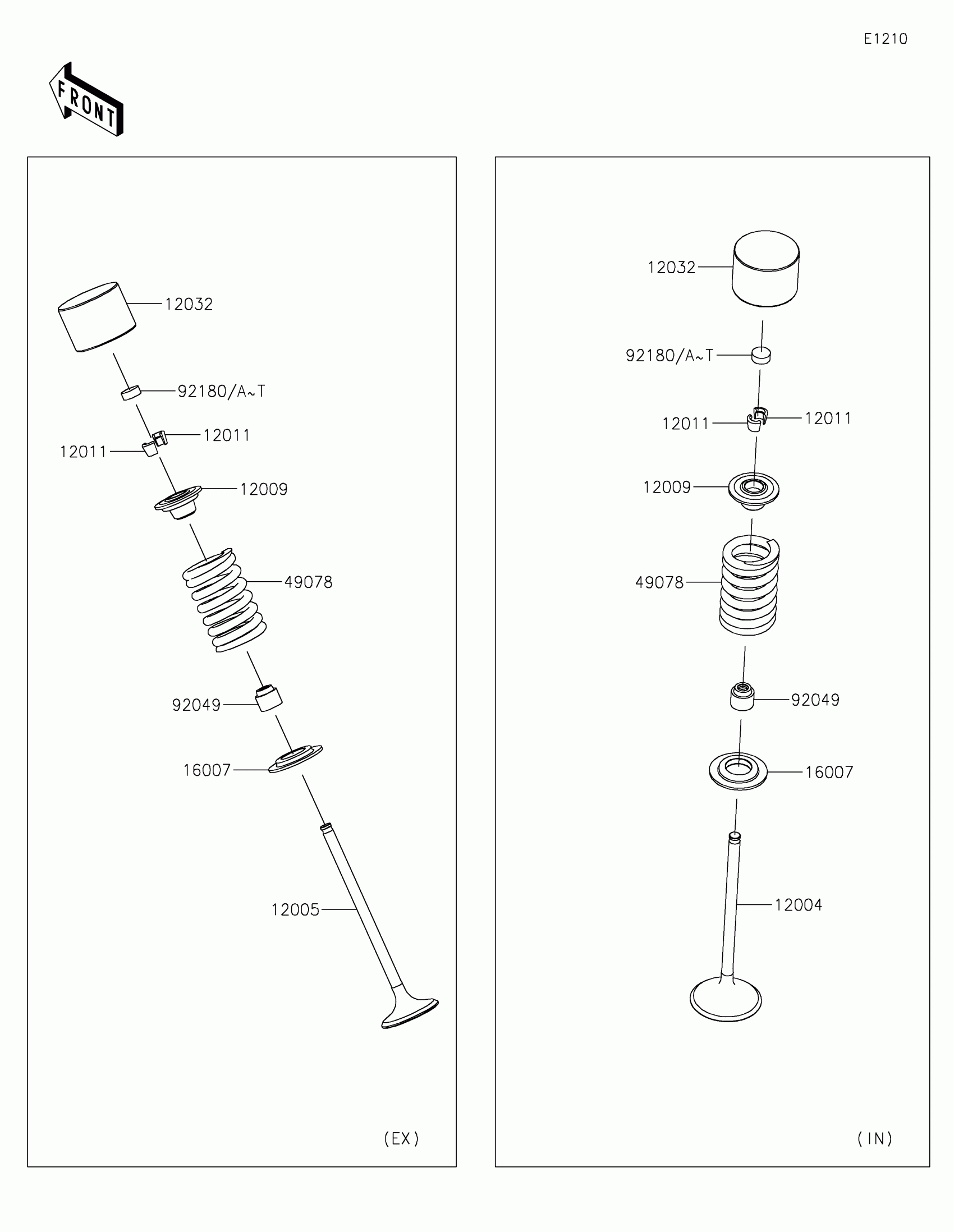 E1210

FRONT

12032
92180/A~T
12011
12011
12009
49078
92049
16007
12005

(EX)

12032
92180/A~T
12011
12011
12009
49078
92049
16007
12004

(IN)